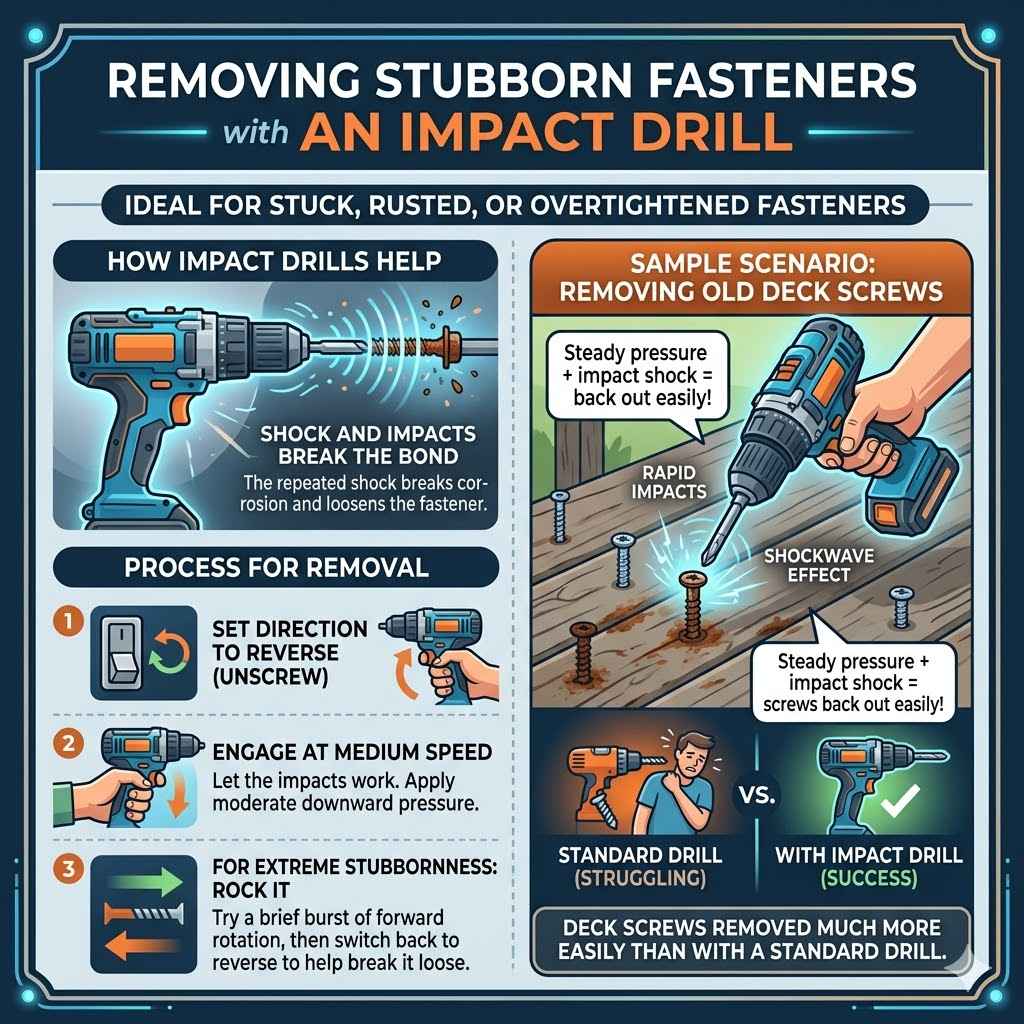 REMOVING STUBBORN FASTENERS
with AN IMPACT DRILL

IDEAL FOR STUCK, RUSTED, OR OVERTIGHTENED FASTENERS

HOW IMPACT DRILLS HELP

SHOCK AND IMPACTS BREAK THE BOND
The repeated shock breaks corrosion and loosens the fastener.

PROCESS FOR REMOVAL

1 SET DIRECTION TO REVERSE (UNSCREW)

2 ENGAGE AT MEDIUM SPEED
Let the impacts work. Apply moderate downward pressure.

3 FOR EXTREME STUBBORNNESS: ROCK IT
Try a brief burst of forward rotation, then switch back to reverse to help break it loose.

SAMPLE SCENARIO: REMOVING OLD DECK SCREWS

Steady pressure + impact shock = back out easily!

RAPID IMPACTS

SHOCKWAVE EFFECT

Steady pressure + impact shock = screws back out easily!

STANDARD DRILL (STRUGGLING)

VS.

WITH IMPACT DRILL (SUCCESS)

DECK SCREWS REMOVED MUCH MORE EASILY THAN WITH A STANDARD DRILL.