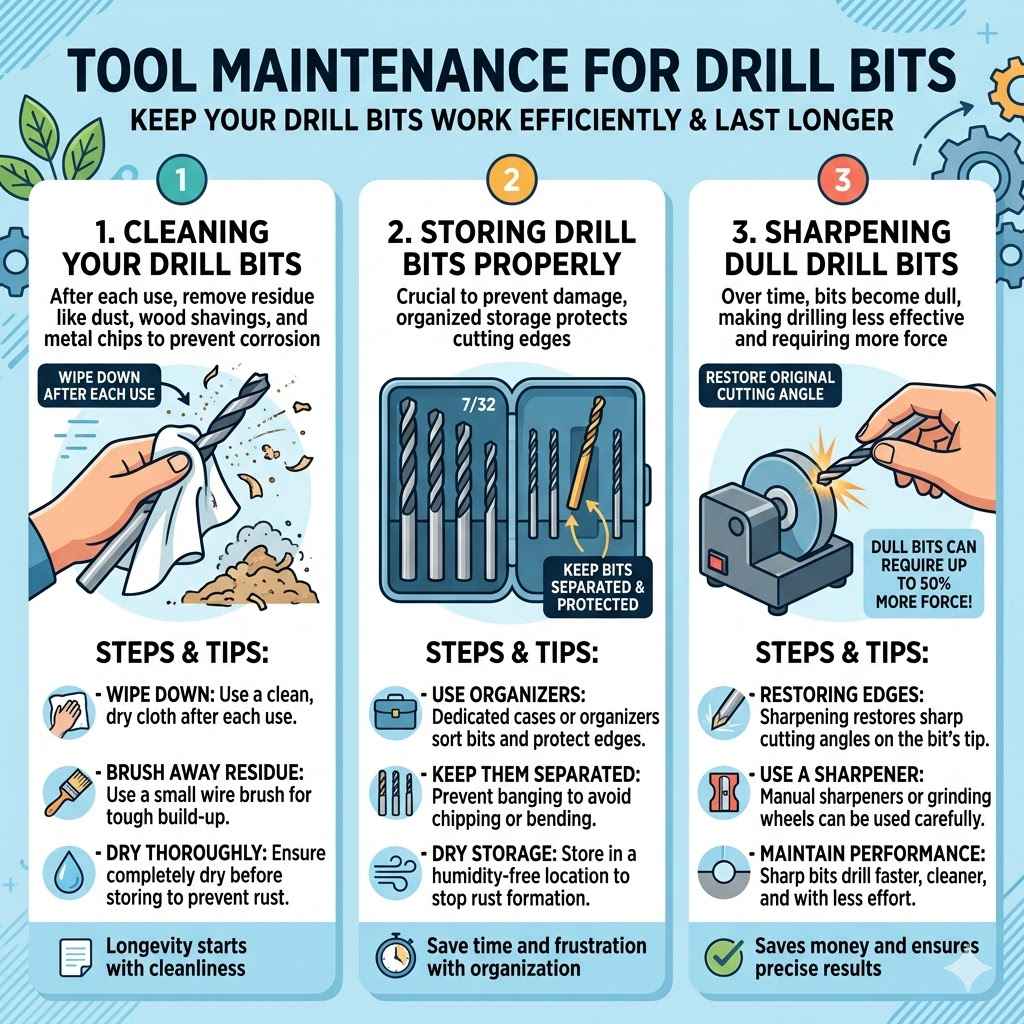 TOOL MAINTENANCE FOR DRILL BITS

KEEP YOUR DRILL BITS WORK EFFICIENTLY & LAST LONGER

1

1. CLEANING YOUR DRILL BITS

After each use, remove residue like dust, wood shavings, and metal chips to prevent corrosion

WIPE DOWN AFTER EACH USE

STEPS & TIPS:

- WIPE DOWN: Use a clean, dry cloth after each use.

- BRUSH AWAY RESIDUE: Use a small wire brush for tough build-up.

- DRY THOROUGHLY: Ensure completely dry before storing to prevent rust.

Longevity starts with cleanliness

2

2. STORING DRILL BITS PROPERLY

Crucial to prevent damage, organized storage protects cutting edges

7/32

KEEP BITS SEPARATED & PROTECTED

STEPS & TIPS:

- USE ORGANIZERS: Dedicated cases or organizers sort bits and protect edges.

- KEEP THEM SEPARATED: Prevent banging to avoid chipping or bending.

- DRY STORAGE: Store in a humidity-free location to stop rust formation.

Save time and frustration with organization

3

3. SHARPENING DULL DRILL BITS

Over time, bits become dull, making drilling less effective and requiring more force

RESTORE ORIGINAL CUTTING ANGLE

DULL BITS CAN REQUIRE UP TO 50% MORE FORCE!

STEPS & TIPS:

- RESTORING EDGES: Sharpening restores sharp cutting angles on the bit's tip.

- USE A SHARPENER: Manual sharpeners or grinding wheels can be used carefully.

- MAINTAIN PERFORMANCE: Sharp bits drill faster, cleaner, and with less effort.

Saves money and ensures precise results