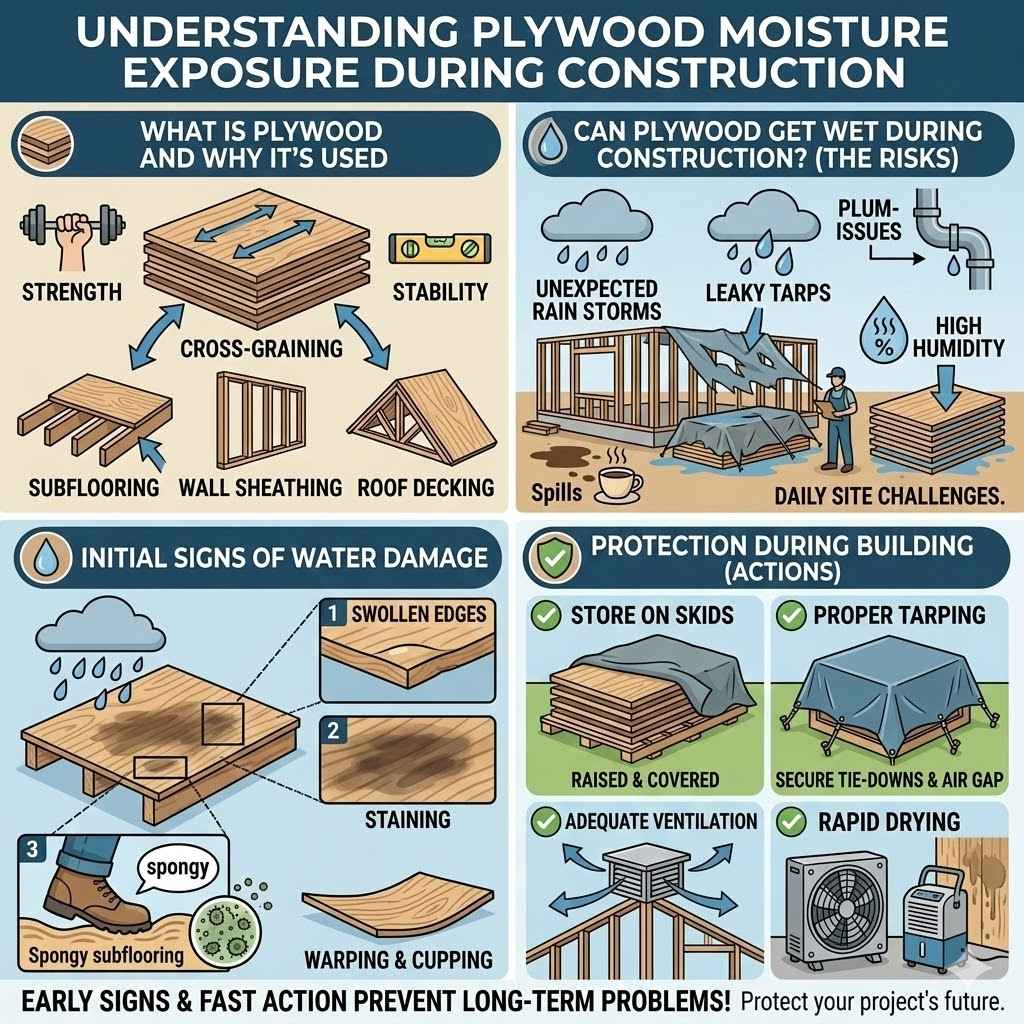 UNDERSTANDING PLYWOOD MOISTURE EXPOSURE DURING CONSTRUCTION

WHAT IS PLYWOOD AND WHY IT'S USED

STRENGTH

STABILITY

CROSS-GRAINING

SUBFLOORING

WALL SHEATHING

ROOF DECKING

CAN PLYWOOD GET WET DURING CONSTRUCTION? (THE RISKS)

UNEXPECTED RAIN STORMS

LEAKY TARPS

PLUM-ISSUES

%

HIGH HUMIDITY

Spills

DAILY SITE CHALLENGES.

INITIAL SIGNS OF WATER DAMAGE

1 SWOLLEN EDGES

2

STAINING

3

spongy

Spongy subflooring

WARPING & CUPPING

PROTECTION DURING BUILDING (ACTIONS)

STORE ON SKIDS

RAISED & COVERED

PROPER TARPING

SECURE TIE-DOWNS & AIR GAP

ADEQUATE VENTILATION

RAPID DRYING

EARLY SIGNS & FAST ACTION PREVENT LONG-TERM PROBLEMS! Protect your project's future.