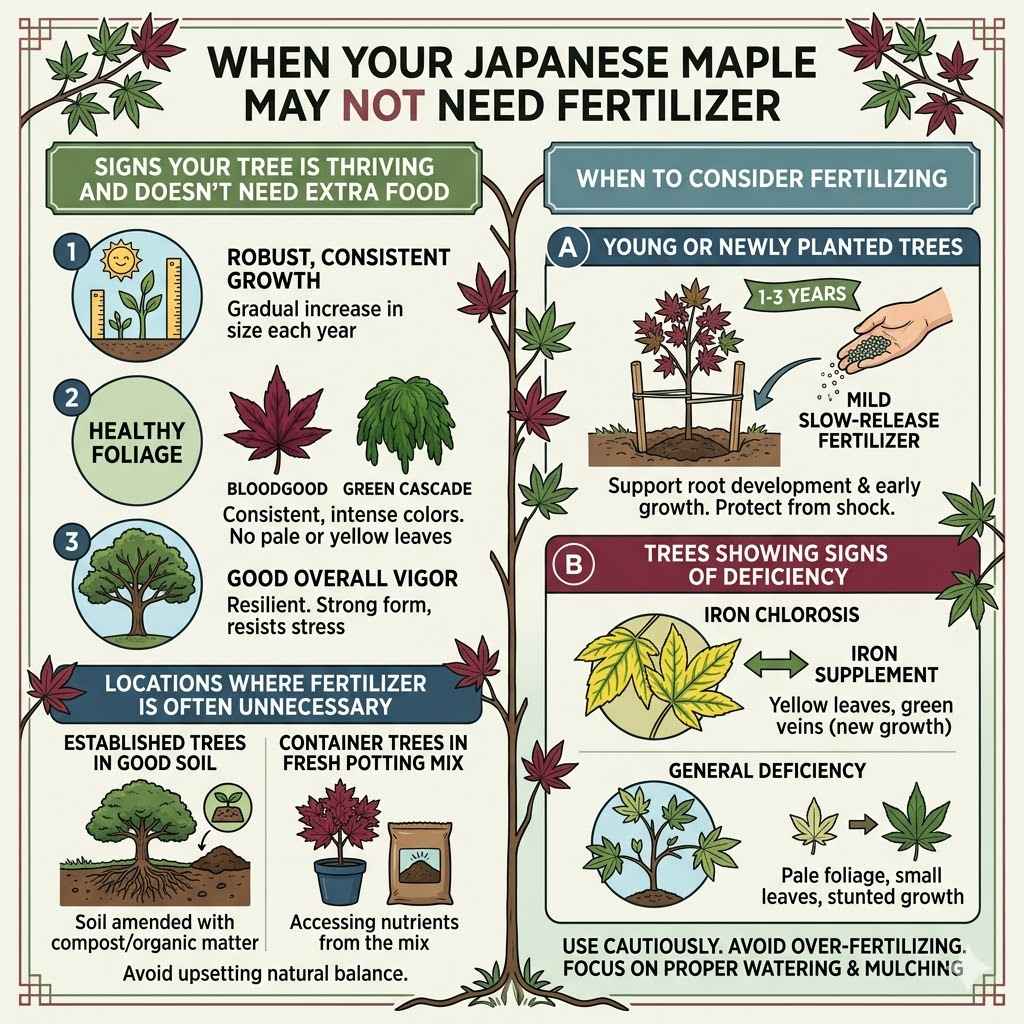 WHEN YOUR JAPANESE MAPLE MAY NOT NEED FERTILIZER

SIGNS YOUR TREE IS THRIVING AND DOESN'T NEED EXTRA FOOD

1

ROBUST, CONSISTENT GROWTH
Gradual increase in size each year

2

HEALTHY FOLIAGE

BLOODGOOD GREEN CASCADE
Consistent, intense colors. No pale or yellow leaves

3

GOOD OVERALL VIGOR
Resilient. Strong form, resists stress

LOCATIONS WHERE FERTILIZER IS OFTEN UNNECESSARY

ESTABLISHED TREES IN GOOD SOIL
Soil amended with compost/organic matter

CONTAINER TREES IN FRESH POTTING MIX
Accessing nutrients from the mix

Avoid upsetting natural balance.

WHEN TO CONSIDER FERTILIZING

A YOUNG OR NEWLY PLANTED TREES

1-3 YEARS

MILD SLOW-RELEASE FERTILIZER

Support root development & early growth. Protect from shock.

B TREES SHOWING SIGNS OF DEFICIENCY

IRON CHLOROSIS

IRON SUPPLEMENT
Yellow leaves, green veins (new growth)

GENERAL DEFICIENCY

Pale foliage, small leaves, stunted growth

USE CAUTIOUSLY. AVOID OVER-FERTILIZING. FOCUS ON PROPER WATERING & MULCHING