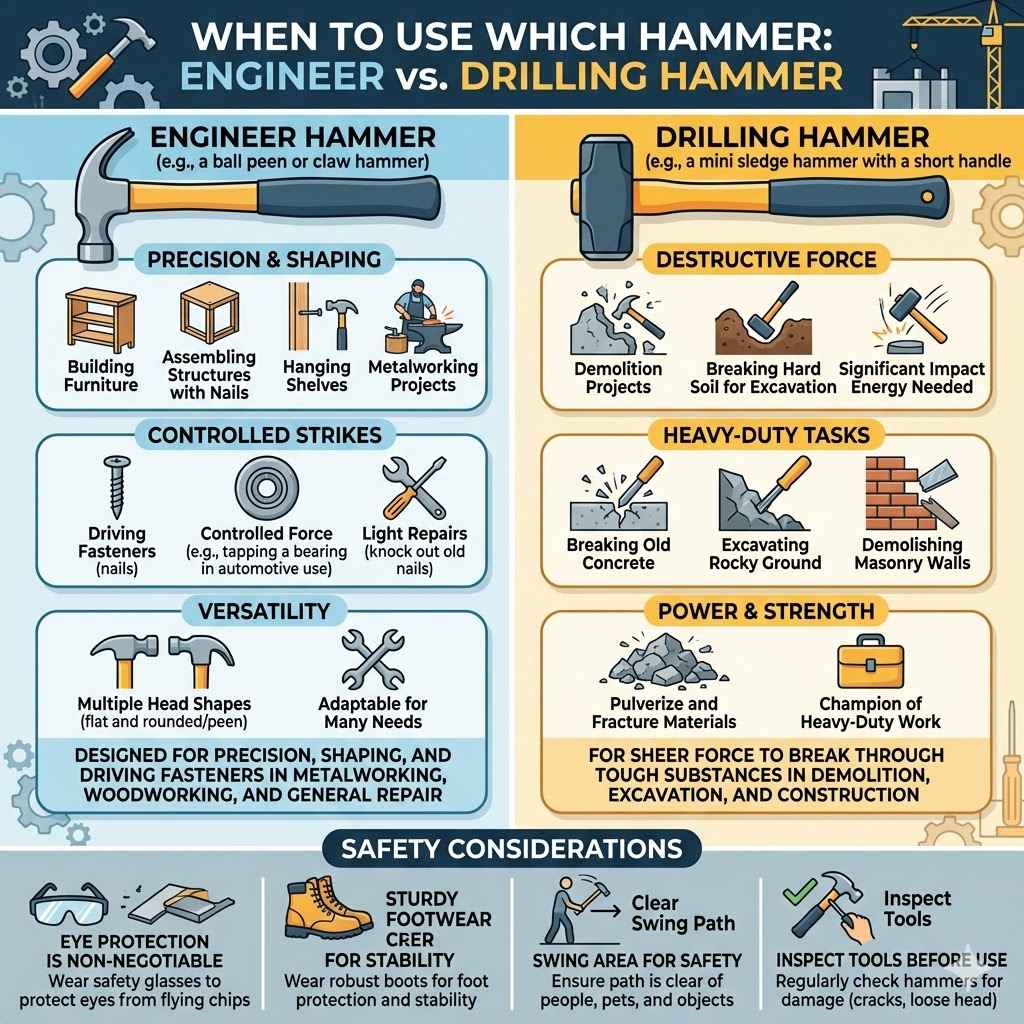 WHEN TO USE WHICH HAMMER: ENGINEER vs. DRILLING HAMMER

ENGINEER HAMMER
(e.g., a ball peen or claw hammer)

PRECISION & SHAPING

Building Furniture

Assembling Structures with Nails

Hanging Shelves

Metalworking Projects

CONTROLLED STRIKES

Driving Fasteners (nails)

Controlled Force (e.g., tapping a bearing in automotive use)

Light Repairs (knock out old nails)

VERSATILITY

Multiple Head Shapes (flat and rounded/peen)

Adaptable for Many Needs

DESIGNED FOR PRECISION, SHAPING, AND DRIVING FASTENERS IN METALWORKING, WOODWORKING, AND GENERAL REPAIR

DRILLING HAMMER
(e.g., a mini sledge hammer with a short handle

DESTRUCTIVE FORCE

Demolition Projects

Breaking Hard Soil for Excavation

Significant Impact Energy Needed

HEAVY-DUTY TASKS

Breaking Old Concrete

Excavating Rocky Ground

Demolishing Masonry Walls

POWER & STRENGTH

Pulverize and Fracture Materials

Champion of Heavy-Duty Work

FOR SHEER FORCE TO BREAK THROUGH TOUGH SUBSTANCES IN DEMOLITION, EXCAVATION, AND CONSTRUCTION

SAFETY CONSIDERATIONS

EYE PROTECTION IS NON-NEGOTIABLE
Wear safety glasses to protect eyes from flying chips

STURDY FOOTWEAR CRER FOR STABILITY
Wear robust boots for foot protection and stability

Clear Swing Path
SWING AREA FOR SAFETY
Ensure path is clear of people, pets, and objects

Inspect Tools
INSPECT TOOLS BEFORE USE
Regularly check hammers for damage (cracks, loose head)