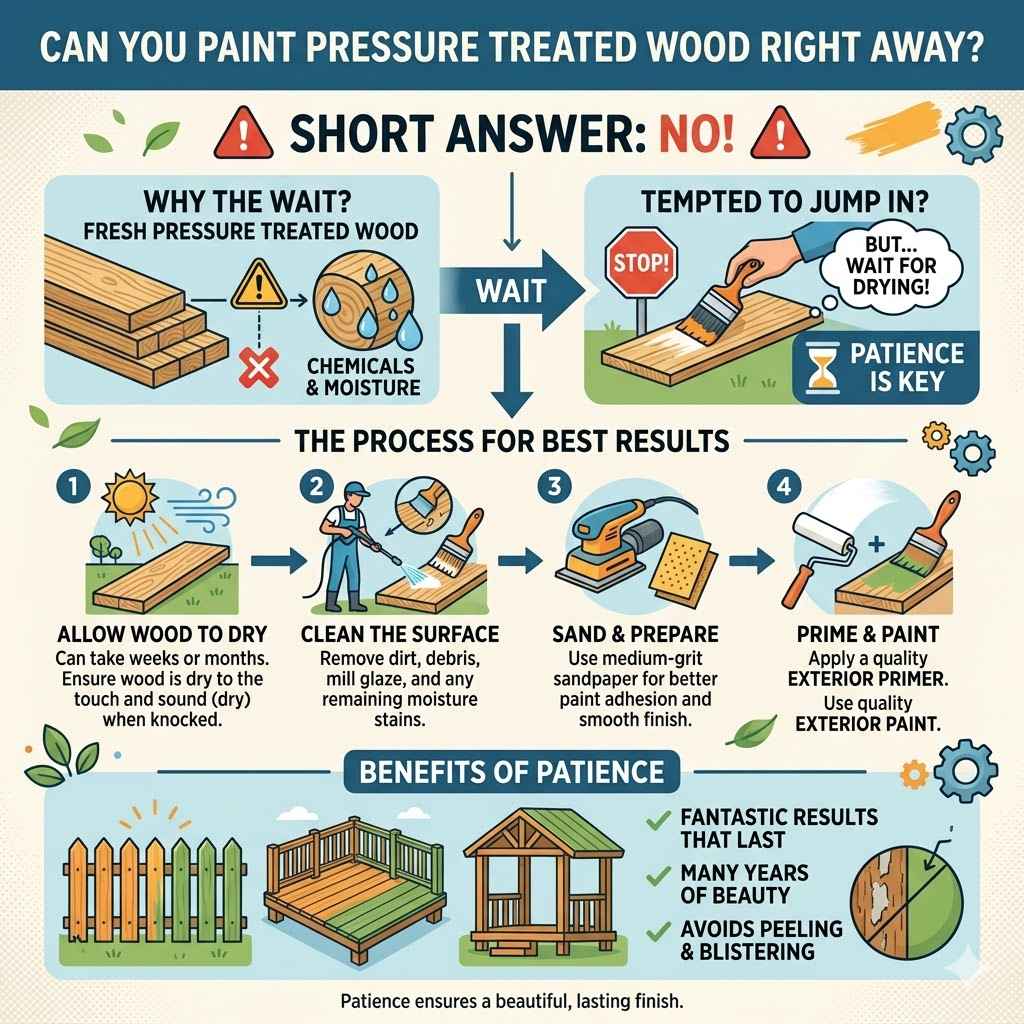 CAN YOU PAINT PRESSURE TREATED WOOD RIGHT AWAY?

SHORT ANSWER: NO!

WHY THE WAIT?
FRESH PRESSURE TREATED WOOD
CHEMICALS & MOISTURE

WAIT

TEMPTED TO JUMP IN?
STOP!
BUT... WAIT FOR DRYING!
PATIENCE IS KEY

THE PROCESS FOR BEST RESULTS

1
ALLOW WOOD TO DRY
Can take weeks or months. Ensure wood is dry to the touch and sound (dry) when knocked.

2
CLEAN THE SURFACE
Remove dirt, debris, mill glaze, and any remaining moisture stains.

3
SAND & PREPARE
Use medium-grit sandpaper for better paint adhesion and smooth finish.

4
PRIME & PAINT
Apply a quality EXTERIOR PRIMER.
Use quality EXTERIOR PAINT.

BENEFITS OF PATIENCE

FANTASTIC RESULTS THAT LAST
MANY YEARS OF BEAUTY
AVOIDS PEELING & BLISTERING

Patience ensures a beautiful, lasting finish.