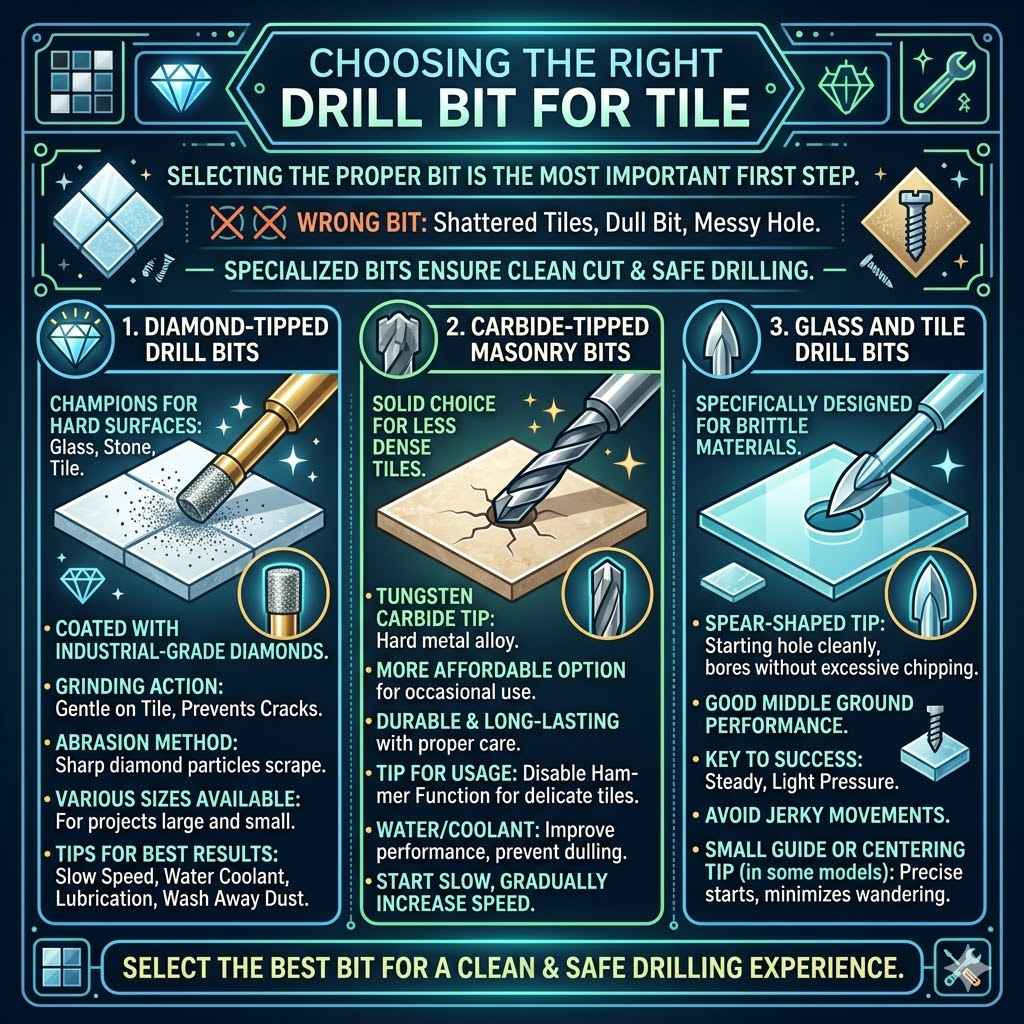 CHOOSING THE RIGHT
DRILL BIT FOR TILE

SELECTING THE PROPER BIT IS THE MOST IMPORTANT FIRST STEP.

WRONG BIT: Shattered Tiles, Dull Bit, Messy Hole.

SPECIALIZED BITS ENSURE CLEAN CUT & SAFE DRILLING.

1. DIAMOND-TIPPED DRILL BITS

CHAMPIONS FOR HARD SURFACES: Glass, Stone, Tile.

• COATED WITH INDUSTRIAL-GRADE DIAMONDS.

• GRINDING ACTION: Gentle on Tile, Prevents Cracks.

• ABRASION METHOD: Sharp diamond particles scrape.

• VARIOUS SIZES AVAILABLE: For projects large and small.

• TIPS FOR BEST RESULTS: Slow Speed, Water Coolant, Lubrication, Wash Away Dust.

2. CARBIDE-TIPPED MASONRY BITS

SOLID CHOICE FOR LESS DENSE TILES.

• TUNGSTEN CARBIDE TIP: Hard metal alloy.

• MORE AFFORDABLE OPTION for occasional use.

• DURABLE & LONG-LASTING with proper care.

• TIP FOR USAGE: Disable Hammer Function for delicate tiles.

• WATER/COOLANT: Improve performance, prevent dulling.

• START SLOW, GRADUALLY INCREASE SPEED.

3. GLASS AND TILE DRILL BITS

SPECIFICALLY DESIGNED FOR BRITTLE MATERIALS.

• SPEAR-SHAPED TIP: Starting hole cleanly, bores without excessive chipping.

• GOOD MIDDLE GROUND PERFORMANCE.

• KEY TO SUCCESS: Steady, Light Pressure.

• AVOID JERKY MOVEMENTS.

• SMALL GUIDE OR CENTERING TIP (in some models): Precise starts, minimizes wandering.

SELECT THE BEST BIT FOR A CLEAN & SAFE DRILLING EXPERIENCE.