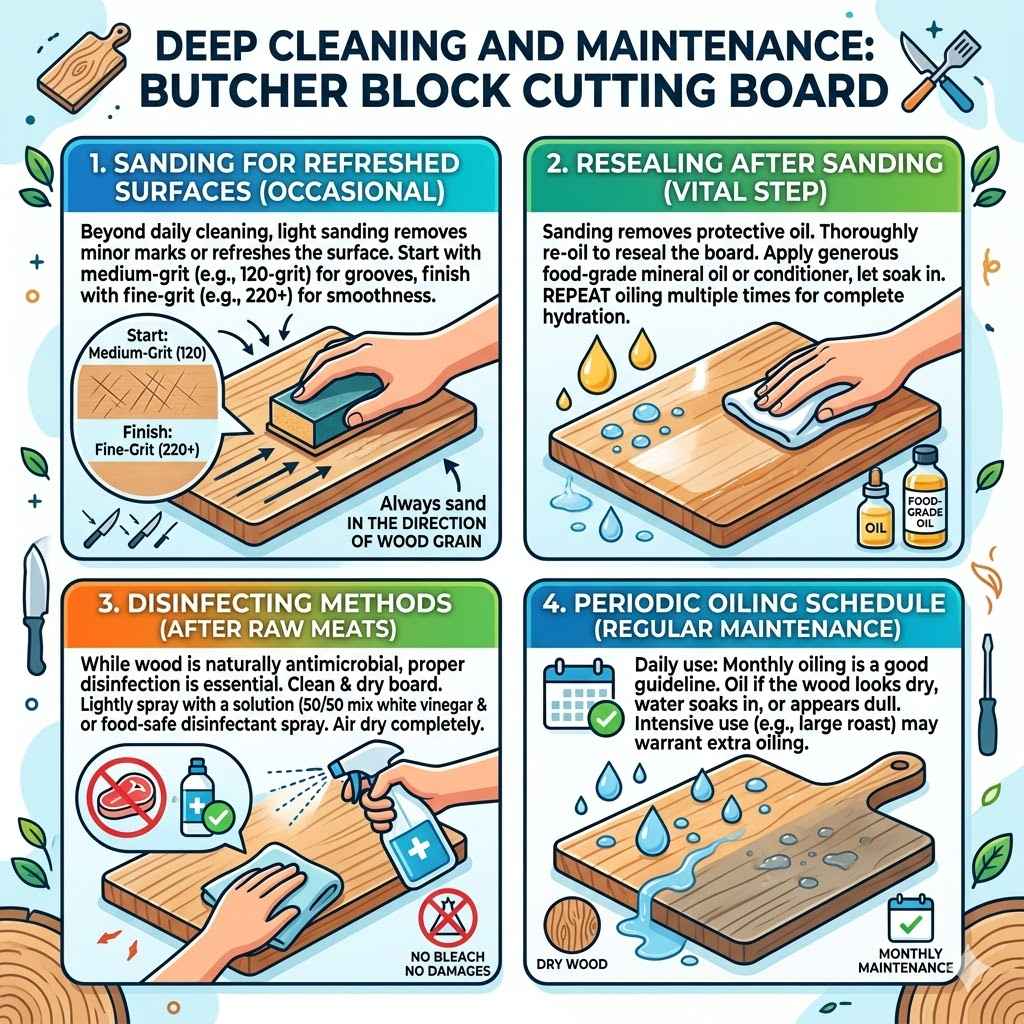 DEEP CLEANING AND MAINTENANCE: BUTCHER BLOCK CUTTING BOARD

1. SANDING FOR REFRESHED SURFACES (OCCASIONAL)

Beyond daily cleaning, light sanding removes minor marks or refreshes the surface. Start with medium-grit (e.g., 120-grit) for grooves, finish with fine-grit (e.g., 220+) for smoothness.

Start: Medium-Grit (120)

Finish: Fine-Grit (220+)

Always sand IN THE DIRECTION OF WOOD GRAIN

2. RESEALING AFTER SANDING (VITAL STEP)

Sanding removes protective oil. Thoroughly re-oil to reseal the board. Apply generous food-grade mineral oil or conditioner, let soak in. REPEAT oiling multiple times for complete hydration.

OIL

FOOD-GRADE OIL

3. DISINFECTING METHODS (AFTER RAW MEATS)

While wood is naturally antimicrobial, proper disinfection is essential. Clean & dry board. Lightly spray with a solution (50/50 mix white vinegar & or food-safe disinfectant spray. Air dry completely.

NO BLEACH NO DAMAGES

4. PERIODIC OILING SCHEDULE (REGULAR MAINTENANCE)

Daily use: Monthly oiling is a good guideline. Oil if the wood looks dry, water soaks in, or appears dull. Intensive use (e.g., large roast) may warrant extra oiling.

DRY WOOD

MONTHLY MAINTENANCE