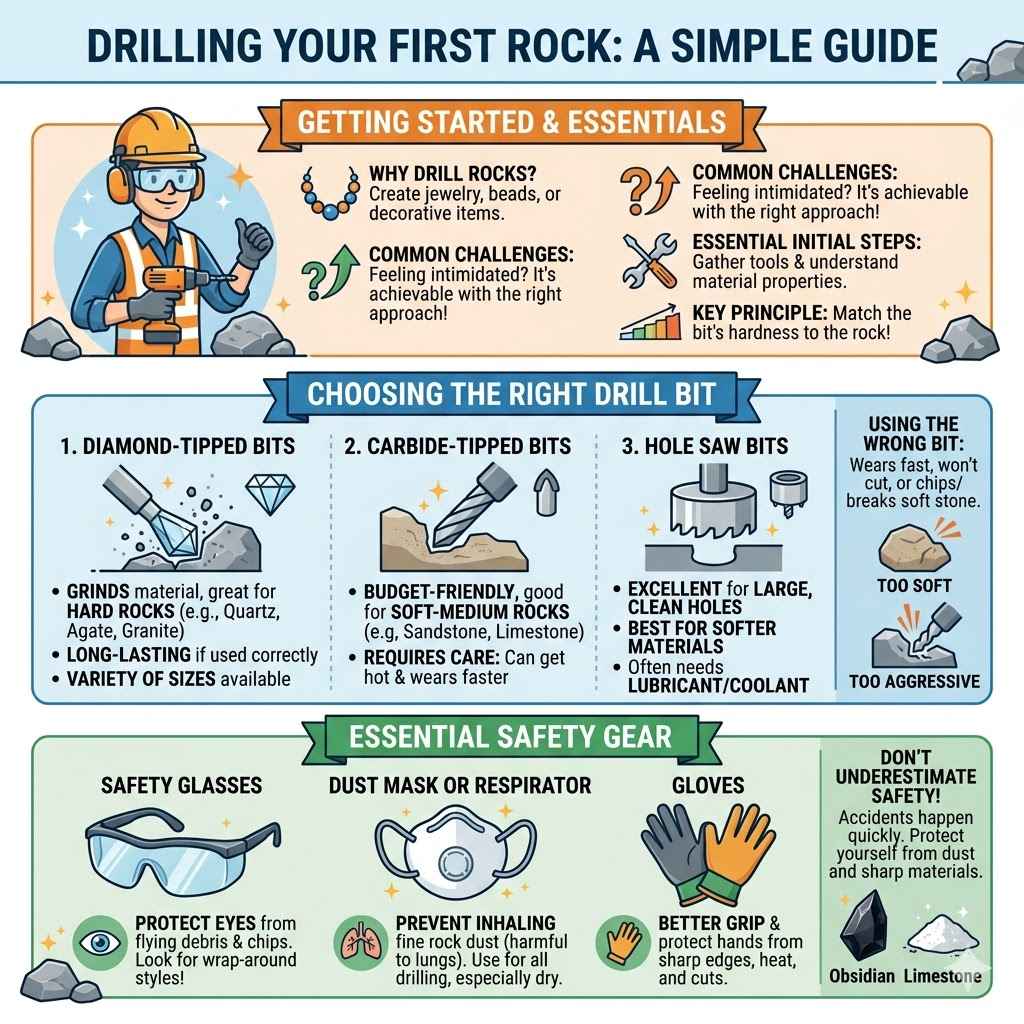 DRILLING YOUR FIRST ROCK: A SIMPLE GUIDE

GETTING STARTED & ESSENTIALS

WHY DRILL ROCKS? Create jewelry, beads, or decorative items.

COMMON CHALLENGES: Feeling intimidated? It's achievable with the right approach!

COMMON CHALLENGES: Feeling intimidated? It's achievable with the right approach!

ESSENTIAL INITIAL STEPS: Gather tools & understand material properties.

KEY PRINCIPLE: Match the bit's hardness to the rock!

CHOOSING THE RIGHT DRILL BIT

1. DIAMOND-TIPPED BITS

• GRINDS material, great for HARD ROCKS (e.g., Quartz, Agate, Granite)
• LONG-LASTING if used correctly
• VARIETY OF SIZES available

2. CARBIDE-TIPPED BITS

• BUDGET-FRIENDLY, good for SOFT-MEDIUM ROCKS (e.g, Sandstone, Limestone)
• REQUIRES CARE: Can get hot & wears faster

3. HOLE SAW BITS

• EXCELLENT for LARGE, CLEAN HOLES
• BEST FOR SOFTER MATERIALS
• Often needs LUBRICANT/COOLANT

USING THE WRONG BIT: Wears fast, won't cut, or chips/ breaks soft stone.

TOO SOFT

TOO AGGRESSIVE

ESSENTIAL SAFETY GEAR

SAFETY GLASSES

PROTECT EYES from flying debris & chips. Look for wrap-around styles!

DUST MASK OR RESPIRATOR

PREVENT INHALING fine rock dust (harmful to lungs). Use for all drilling, especially dry.

GLOVES

BETTER GRIP & protect hands from sharp edges, heat, and cuts.

DON'T UNDERESTIMATE SAFETY!

Accidents happen quickly. Protect yourself from dust and sharp materials.

Obsidian Limestone