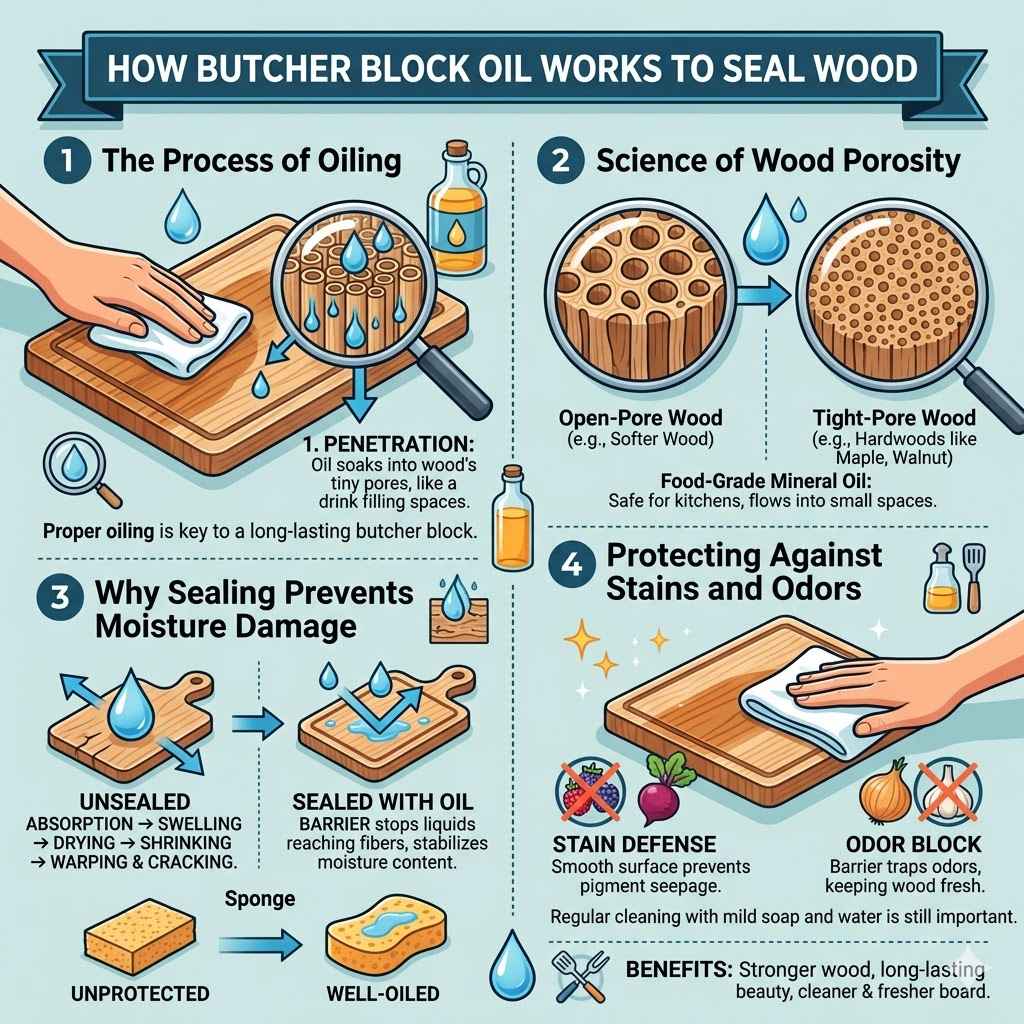 HOW BUTCHER BLOCK OIL WORKS TO SEAL WOOD

1 The Process of Oiling

1. PENETRATION: Oil soaks into wood's tiny pores, like a drink filling spaces.

Proper oiling is key to a long-lasting butcher block.

2 Science of Wood Porosity

Open-Pore Wood (e.g., Softer Wood)

Tight-Pore Wood (e.g., Hardwoods like Maple, Walnut)

Food-Grade Mineral Oil: Safe for kitchens, flows into small spaces.

3 Why Sealing Prevents Moisture Damage

UNSEALED
ABSORPTION → SWELLING → DRYING → SHRINKING → WARPING & CRACKING.

SEALED WITH OIL
BARRIER stops liquids reaching fibers, stabilizes moisture content.

Sponge

UNPROTECTED

WELL-OILED

4 Protecting Against Stains and Odors

STAIN DEFENSE
Smooth surface prevents pigment seepage.

ODOR BLOCK
Barrier traps odors, keeping wood fresh.

Regular cleaning with mild soap and water is still important.

BENEFITS: Stronger wood, long-lasting beauty, cleaner & fresher board.