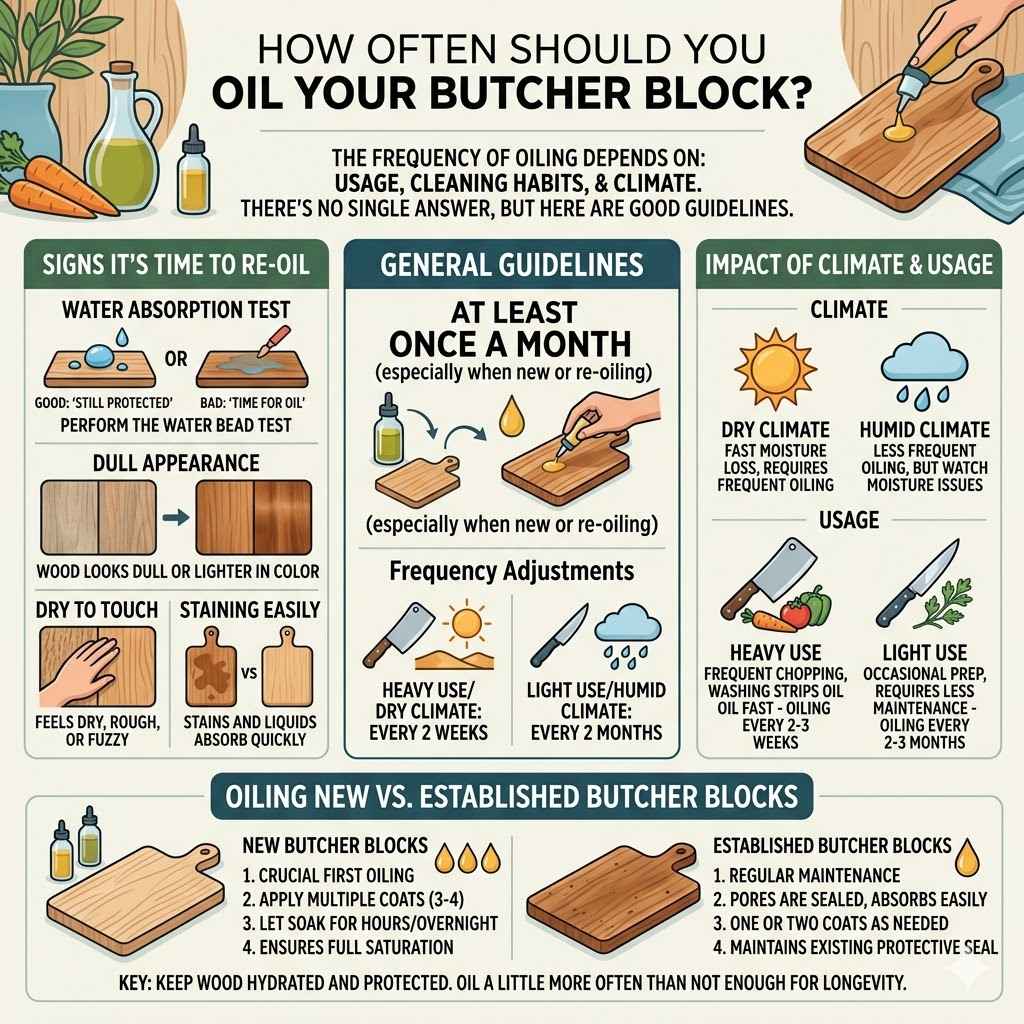 HOW OFTEN SHOULD YOU
OIL YOUR BUTCHER BLOCK?

THE FREQUENCY OF OILING DEPENDS ON:
USAGE, CLEANING HABITS, & CLIMATE.
THERE'S NO SINGLE ANSWER, BUT HERE ARE GOOD GUIDELINES.

SIGNS IT'S TIME TO RE-OIL

WATER ABSORPTION TEST

OR

GOOD: 'STILL PROTECTED'
BAD: 'TIME FOR OIL'
PERFORM THE WATER BEAD TEST

DULL APPEARANCE

WOOD LOOKS DULL OR LIGHTER IN COLOR

DRY TO TOUCH

FEELS DRY, ROUGH, OR FUZZY

STAINING EASILY

VS

STAINS AND LIQUIDS ABSORB QUICKLY

GENERAL GUIDELINES

AT LEAST
ONCE A MONTH
(especially when new or re-oiling)

(especially when new or re-oiling)

Frequency Adjustments

HEAVY USE/ DRY CLIMATE: EVERY 2 WEEKS

LIGHT USE/HUMID CLIMATE: EVERY 2 MONTHS

IMPACT OF CLIMATE & USAGE

CLIMATE

DRY CLIMATE
FAST MOISTURE LOSS, REQUIRES FREQUENT OILING

HUMID CLIMATE
LESS FREQUENT OILING, BUT WATCH MOISTURE ISSUES

USAGE

HEAVY USE
FREQUENT CHOPPING, WASHING STRIPS OIL OIL FAST - OILING EVERY 2-3 WEEKS

LIGHT USE
OCCASIONAL PREP, REQUIRES LESS MAINTENANCE - OILING EVERY 2-3 MONTHS

OILING NEW VS. ESTABLISHED BUTCHER BLOCKS

NEW BUTCHER BLOCKS
1. CRUCIAL FIRST OILING
2. APPLY MULTIPLE COATS (3-4)
3. LET SOAK FOR HOURS/OVERNIGHT
4. ENSURES FULL SATURATION

ESTABLISHED BUTCHER BLOCKS
1. REGULAR MAINTENANCE
2. PORES ARE SEALED, ABSORBS EASILY
3. ONE OR TWO COATS AS NEEDED
4. MAINTAINS EXISTING PROTECTIVE SEAL

KEY: KEEP WOOD HYDRATED AND PROTECTED. OIL A LITTLE MORE OFTEN THAN NOT ENOUGH FOR LONGEVITY.