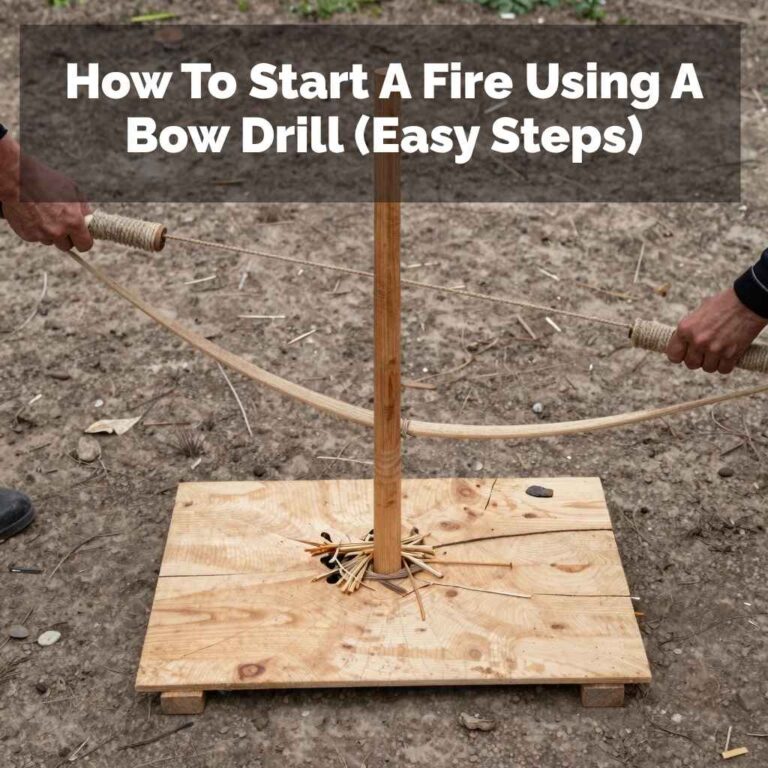 How To Start A Fire Using A Bow Drill (Easy Steps)