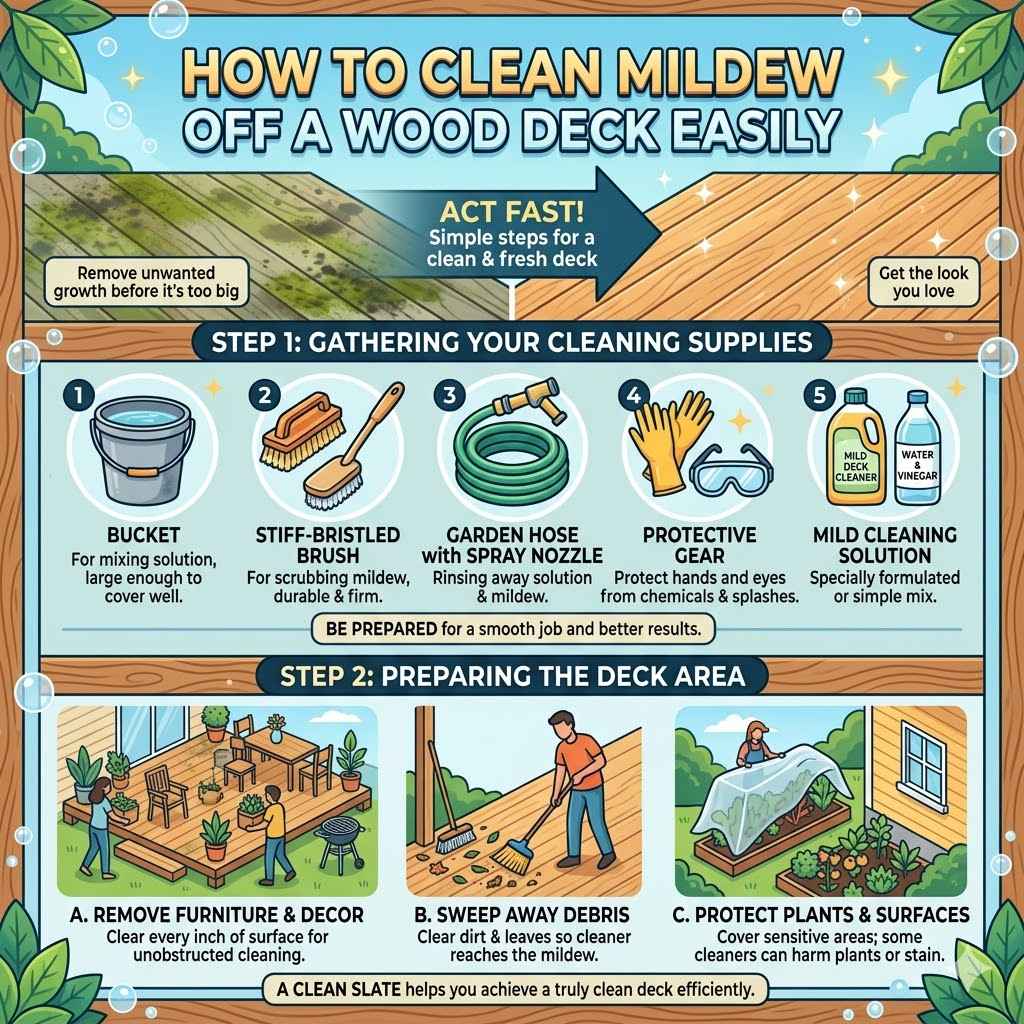 HOW TO CLEAN MILDEW OFF A WOOD DECK EASILY

Remove unwanted growth before it's too big

ACT FAST!
Simple steps for a clean & fresh deck

Get the look you love

STEP 1: GATHERING YOUR CLEANING SUPPLIES

1
BUCKET
For mixing solution, large enough to cover well.

2
STIFF-BRISTLED BRUSH
For scrubbing mildew, durable & firm.

3
GARDEN HOSE with SPRAY NOZZLE
Rinsing away solution & mildew.

4
PROTECTIVE GEAR
Protect hands and eyes from chemicals & splashes.

5
MILD DECK CLEANER
WATER & VINEGAR
MILD CLEANING SOLUTION
Specially formulated or simple mix.

BE PREPARED for a smooth job and better results.

STEP 2: PREPARING THE DECK AREA

A. REMOVE FURNITURE & DECOR
Clear every inch of surface for unobstructed cleaning.

B. SWEEP AWAY DEBRIS
Clear dirt & leaves so cleaner reaches the mildew.

C. PROTECT PLANTS & SURFACES
Cover sensitive areas; some cleaners can harm plants or stain.

A CLEAN SLATE helps you achieve a truly clean deck efficiently.