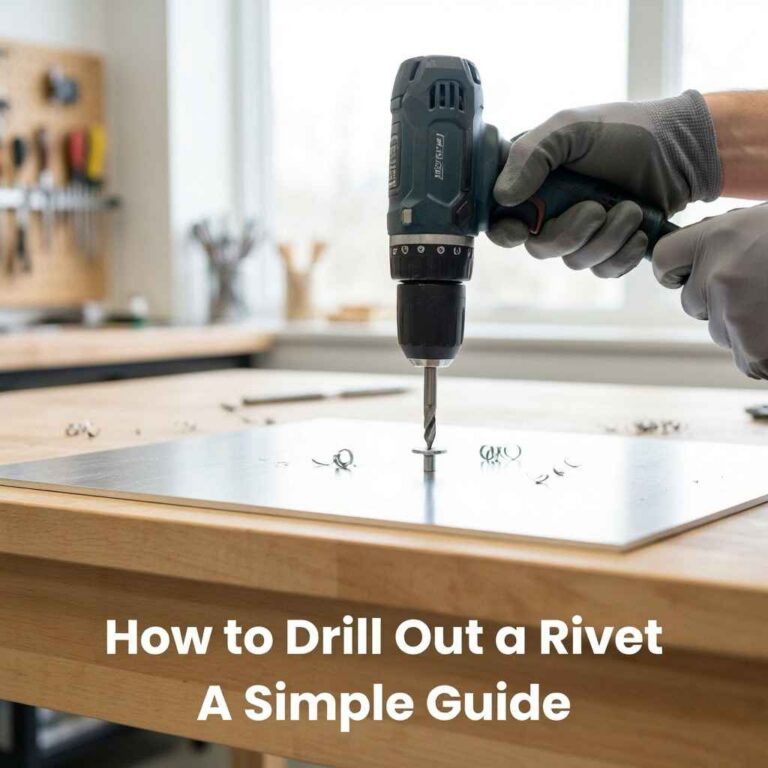 How to Drill Out a Rivet
A Simple Guide