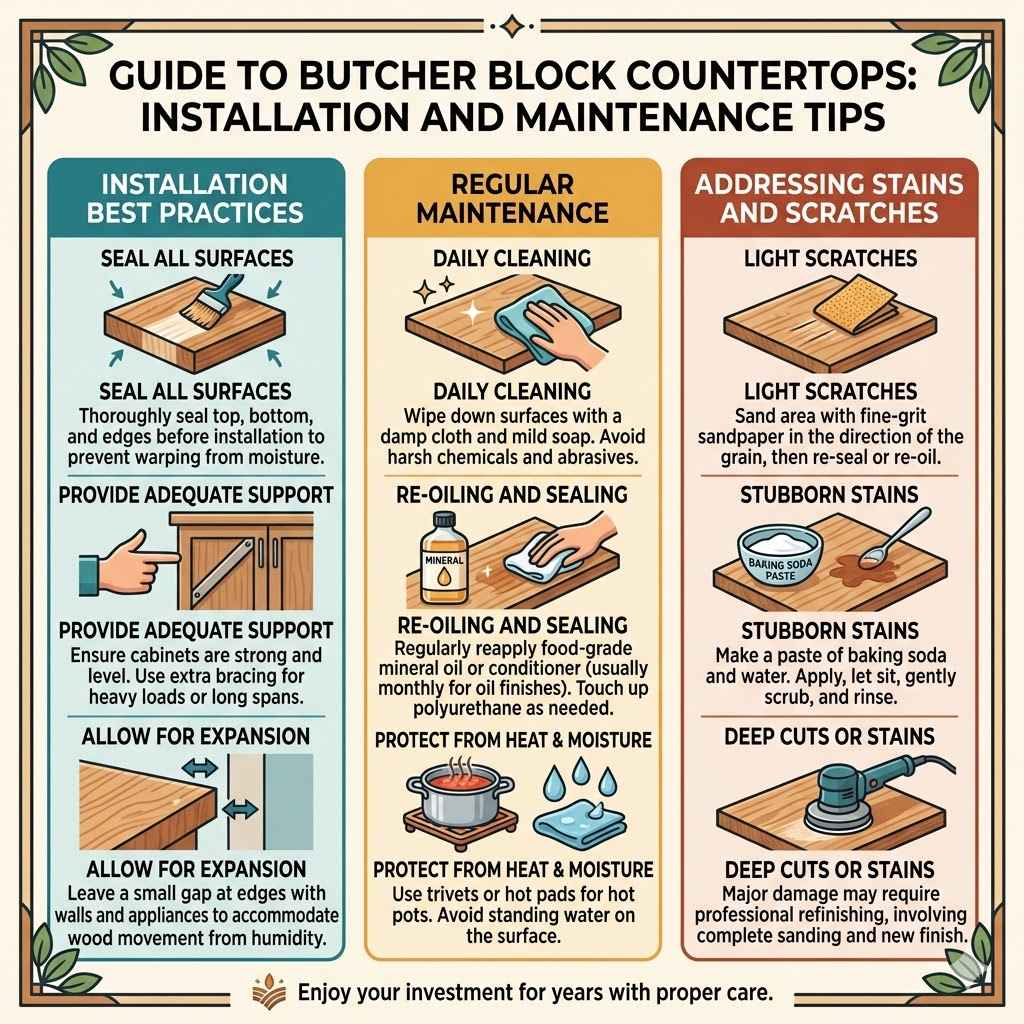 GUIDE TO BUTCHER BLOCK COUNTERTOPS: INSTALLATION AND MAINTENANCE TIPS

INSTALLATION BEST PRACTICES

SEAL ALL SURFACES

SEAL ALL SURFACES
Thoroughly seal top, bottom, and edges before installation to prevent warping from moisture.

PROVIDE ADEQUATE SUPPORT

PROVIDE ADEQUATE SUPPORT
Ensure cabinets are strong and level. Use extra bracing for heavy loads or long spans.

ALLOW FOR EXPANSION

ALLOW FOR EXPANSION
Leave a small gap at edges with walls and appliances to accommodate wood movement from humidity.

REGULAR MAINTENANCE

DAILY CLEANING

DAILY CLEANING
Wipe down surfaces with a damp cloth and mild soap. Avoid harsh chemicals and abrasives.

RE-OILING AND SEALING

MINERAL

RE-OILING AND SEALING
Regularly reapply food-grade mineral oil or conditioner (usually monthly for oil finishes). Touch up polyurethane as needed.

PROTECT FROM HEAT & MOISTURE

PROTECT FROM HEAT & MOISTURE
Use trivets or hot pads for hot pots. Avoid standing water on the surface.

ADDRESSING STAINS AND SCRATCHES

LIGHT SCRATCHES

LIGHT SCRATCHES
Sand area with fine-grit sandpaper in the direction of the grain, then re-seal or re-oil.

STUBBORN STAINS

BAKING SODA PASTE

STUBBORN STAINS
Make a paste of baking soda and water. Apply, let sit, gently scrub, and rinse.

DEEP CUTS OR STAINS

DEEP CUTS OR STAINS
Major damage may require professional refinishing, involving complete sanding and new finish.

Enjoy your investment for years with proper care.