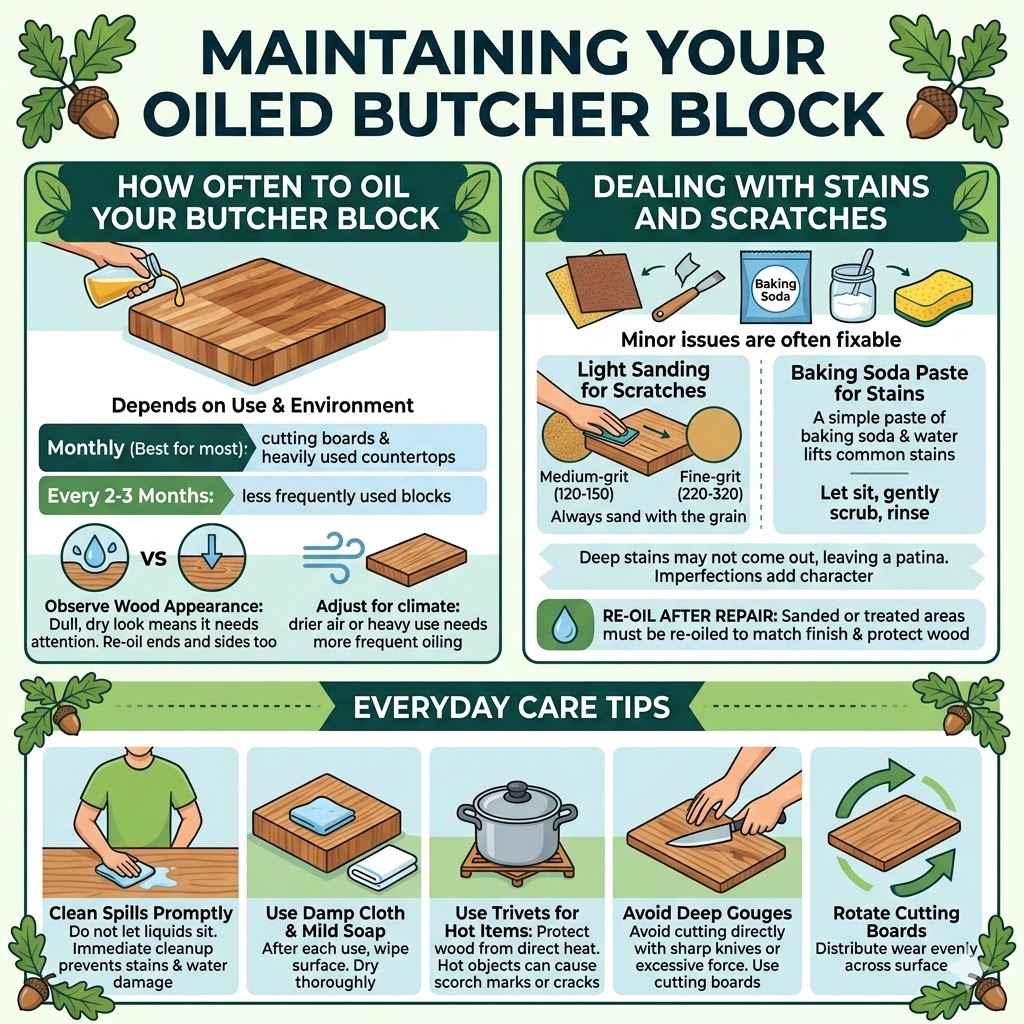 MAINTAINING YOUR OILED BUTCHER BLOCK

HOW OFTEN TO OIL YOUR BUTCHER BLOCK

Depends on Use & Environment

Monthly (Best for most): cutting boards & heavily used countertops

Every 2-3 Months: less frequently used blocks

VS

Observe Wood Appearance: Dull, dry look means it needs attention. Re-oil ends and sides too

Adjust for climate: drier air or heavy use needs more frequent oiling

DEALING WITH STAINS AND SCRATCHES

Baking Soda

Minor issues are often fixable

Light Sanding for Scratches

Medium-grit (120-150)

Fine-grit (220-320)

Always sand with the grain

Baking Soda Paste for Stains

A simple paste of baking soda & water lifts common stains

Let sit, gently scrub, rinse

Deep stains may not come out, leaving a patina. Imperfections add character

RE-OIL AFTER REPAIR: Sanded or treated areas must be re-oiled to match finish & protect wood

EVERYDAY CARE TIPS

Clean Spills Promptly
Do not let liquids sit. Immediate cleanup prevents stains & water damage

Use Damp Cloth & Mild Soap
After each use, wipe surface. Dry thoroughly

Use Trivets for Hot Items: Protect wood from direct heat. Hot objects can cause scorch marks or cracks

Avoid Deep Gouges
Avoid cutting directly with sharp knives or excessive force. Use cutting boards

Rotate Cutting Boards
Distribute wear evenly across surface