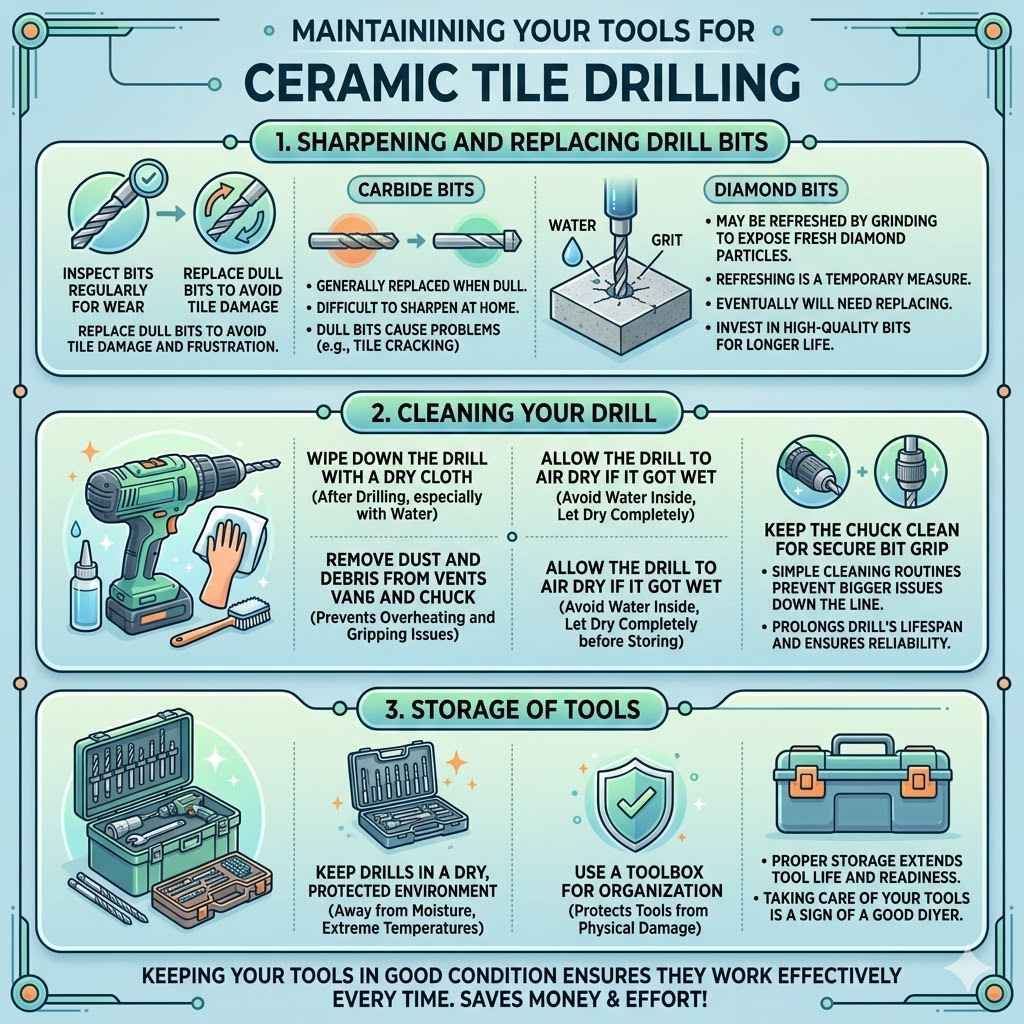 MAINTAINING YOUR TOOLS FOR
CERAMIC TILE DRILLING

1. SHARPENING AND REPLACING DRILL BITS

INSPECT BITS REGULARLY FOR WEAR

REPLACE DULL BITS TO AVOID TILE DAMAGE

REPLACE DULL BITS TO AVOID TILE DAMAGE AND FRUSTRATION.

CARBIDE BITS

• GENERALLY REPLACED WHEN DULL.
• DIFFICULT TO SHARPEN AT HOME.
• DULL BITS CAUSE PROBLEMS (e.g., TILE CRACKING)

WATER
GRIT

DIAMOND BITS

• MAY BE REFRESHED BY GRINDING TO EXPOSE FRESH DIAMOND PARTICLES.
• REFRESHING IS A TEMPORARY MEASURE.
• EVENTUALLY WILL NEED REPLACING.
• INVEST IN HIGH-QUALITY BITS FOR LONGER LIFE.

2. CLEANING YOUR DRILL

WIPE DOWN THE DRILL WITH A DRY CLOTH
(After Drilling, especially with Water)

REMOVE DUST AND DEBRIS FROM VENTS VANS AND CHUCK
(Prevents Overheating and Gripping Issues)

ALLOW THE DRILL TO AIR DRY IF IT GOT WET
(Avoid Water Inside, Let Dry Completely)

ALLOW THE DRILL TO AIR DRY IF IT GOT WET
(Avoid Water Inside, Let Dry Completely before Storing)

KEEP THE CHUCK CLEAN FOR SECURE BIT GRIP

• SIMPLE CLEANING ROUTINES PREVENT BIGGER ISSUES DOWN THE LINE.
• PROLONGS DRILL'S LIFESPAN AND ENSURES RELIABILITY.

3. STORAGE OF TOOLS

KEEP DRILLS IN A DRY, PROTECTED ENVIRONMENT
(Away from Moisture, Extreme Temperatures)

USE A TOOLBOX FOR ORGANIZATION
(Protects Tools from Physical Damage)

• PROPER STORAGE EXTENDS TOOL LIFE AND READINESS.
• TAKING CARE OF YOUR TOOLS IS A SIGN OF A GOOD DIYER.

KEEPING YOUR TOOLS IN GOOD CONDITION ENSURES THEY WORK EFFECTIVELY EVERY TIME. SAVES MONEY & EFFORT!