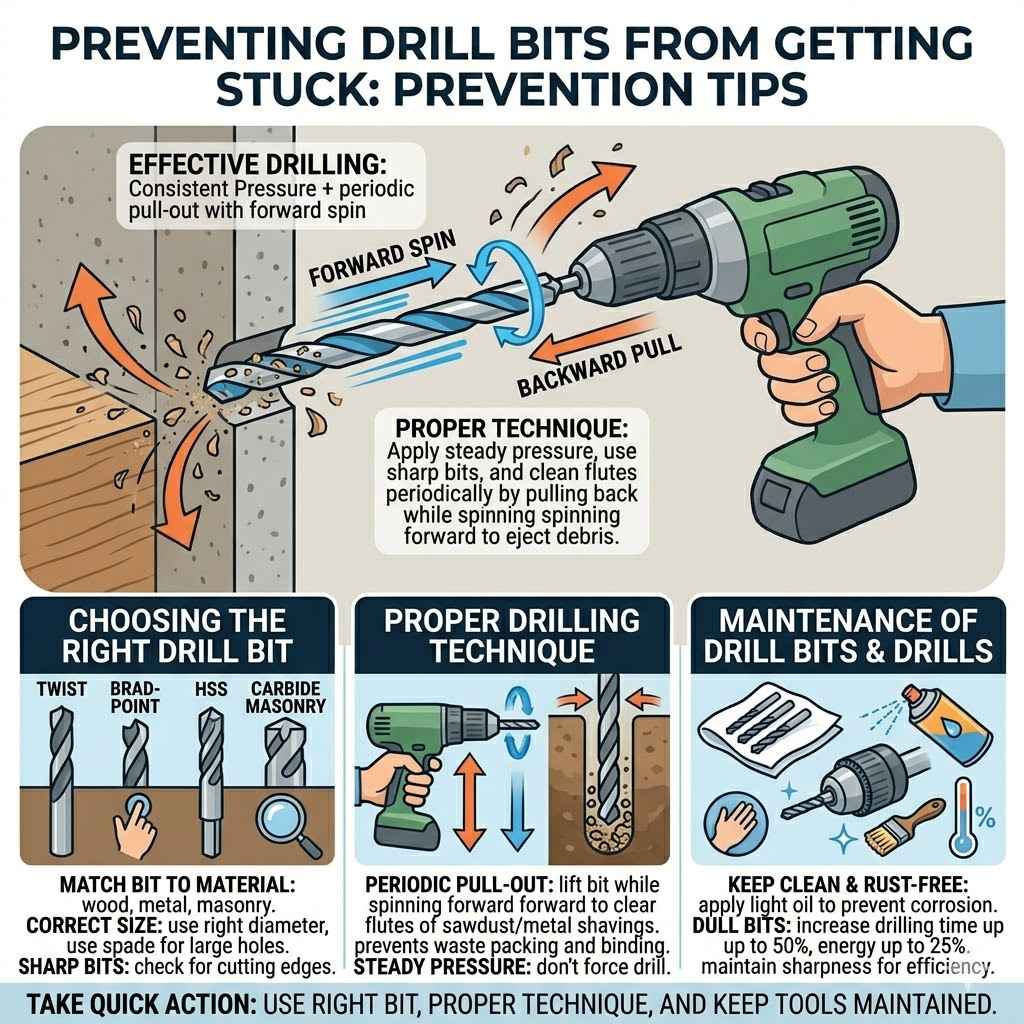 PREVENTING DRILL BITS FROM GETTING STUCK: PREVENTION TIPS

EFFECTIVE DRILLING:
Consistent Pressure + periodic pull-out with forward spin

FORWARD SPIN

BACKWARD PULL

PROPER TECHNIQUE:
Apply steady pressure, use sharp bits, and clean flutes periodically by pulling back while spinning spinning forward to eject debris.

CHOOSING THE RIGHT DRILL BIT

TWIST
BRAD-POINT
HSS
CARBIDE MASONRY

MATCH BIT TO MATERIAL: wood, metal, masonry.
CORRECT SIZE: use right diameter, use spade for large holes.
SHARP BITS: check for cutting edges.

PROPER DRILLING TECHNIQUE

PERIODIC PULL-OUT: lift bit while spinning forward forward to clear flutes of sawdust/metal shavings. prevents waste packing and binding.
STEADY PRESSURE: don't force drill.

MAINTENANCE OF DRILL BITS & DRILLS

%

KEEP CLEAN & RUST-FREE: apply light oil to prevent corrosion.
DULL BITS: increase drilling time up up to 50%, energy up to 25%. maintain sharpness for efficiency.

TAKE QUICK ACTION: USE RIGHT BIT, PROPER TECHNIQUE, AND KEEP TOOLS MAINTAINED.