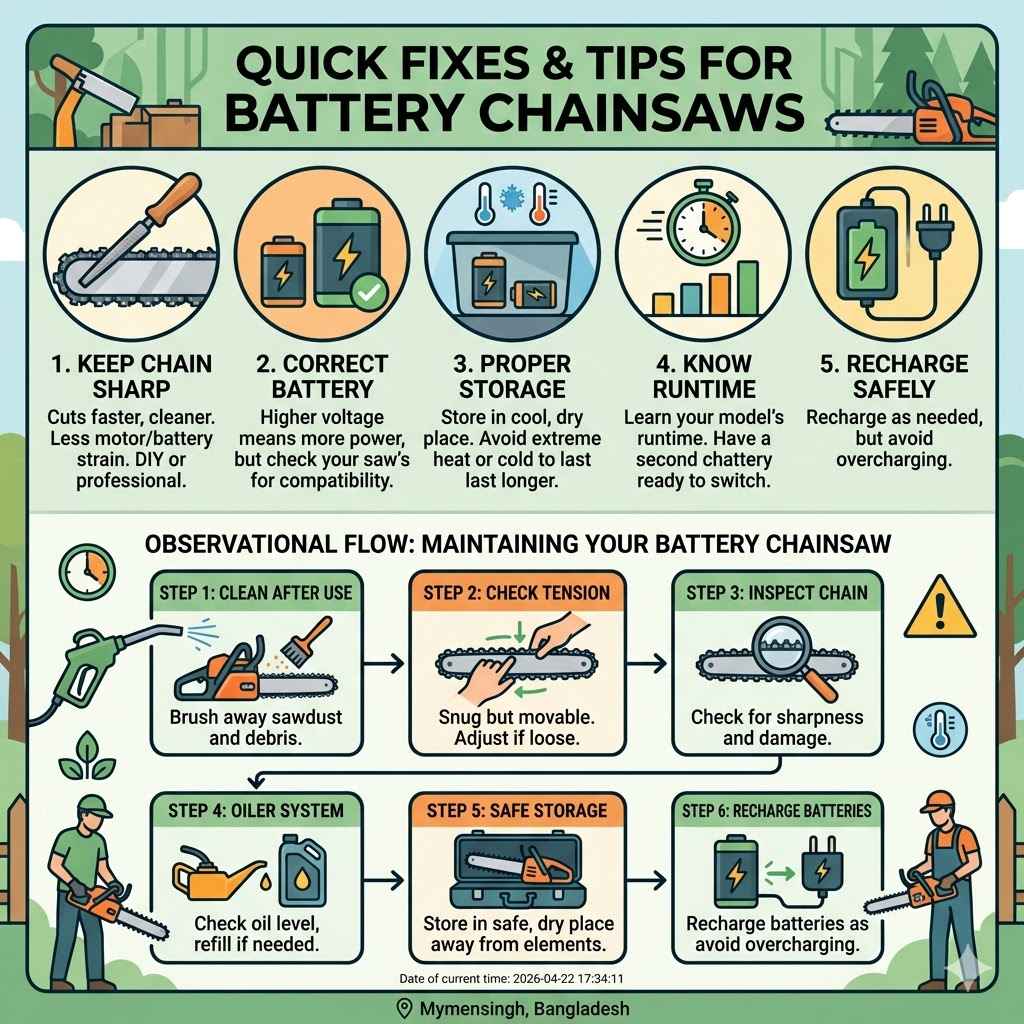 QUICK FIXES & TIPS FOR BATTERY CHAINSAWS

1. KEEP CHAIN SHARP
Cuts faster, cleaner. Less motor/battery strain. DIY or professional.

2. CORRECT BATTERY
Higher voltage means more power, but check your saw's for compatibility.

3. PROPER STORAGE
Store in cool, dry place. Avoid extreme heat or cold to last last longer.

4. KNOW RUNTIME
Learn your model's runtime. Have a second chattery ready to switch.

5. RECHARGE SAFELY
Recharge as needed, but avoid overcharging.

OBSERVATIONAL FLOW: MAINTAINING YOUR BATTERY CHAINSAW

STEP 1: CLEAN AFTER USE
Brush away sawdust and debris.

STEP 2: CHECK TENSION
Snug but movable. Adjust if loose.

STEP 3: INSPECT CHAIN
Check for sharpness and damage.

STEP 4: OILER SYSTEM
Check oil level, refill if needed.

STEP 5: SAFE STORAGE
Store in safe, dry place away from elements.

STEP 6: RECHARGE BATTERIES
Recharge batteries as avoid overcharging.

Date of current time: 2026-04-22 17:34:11

Mymensingh, Bangladesh