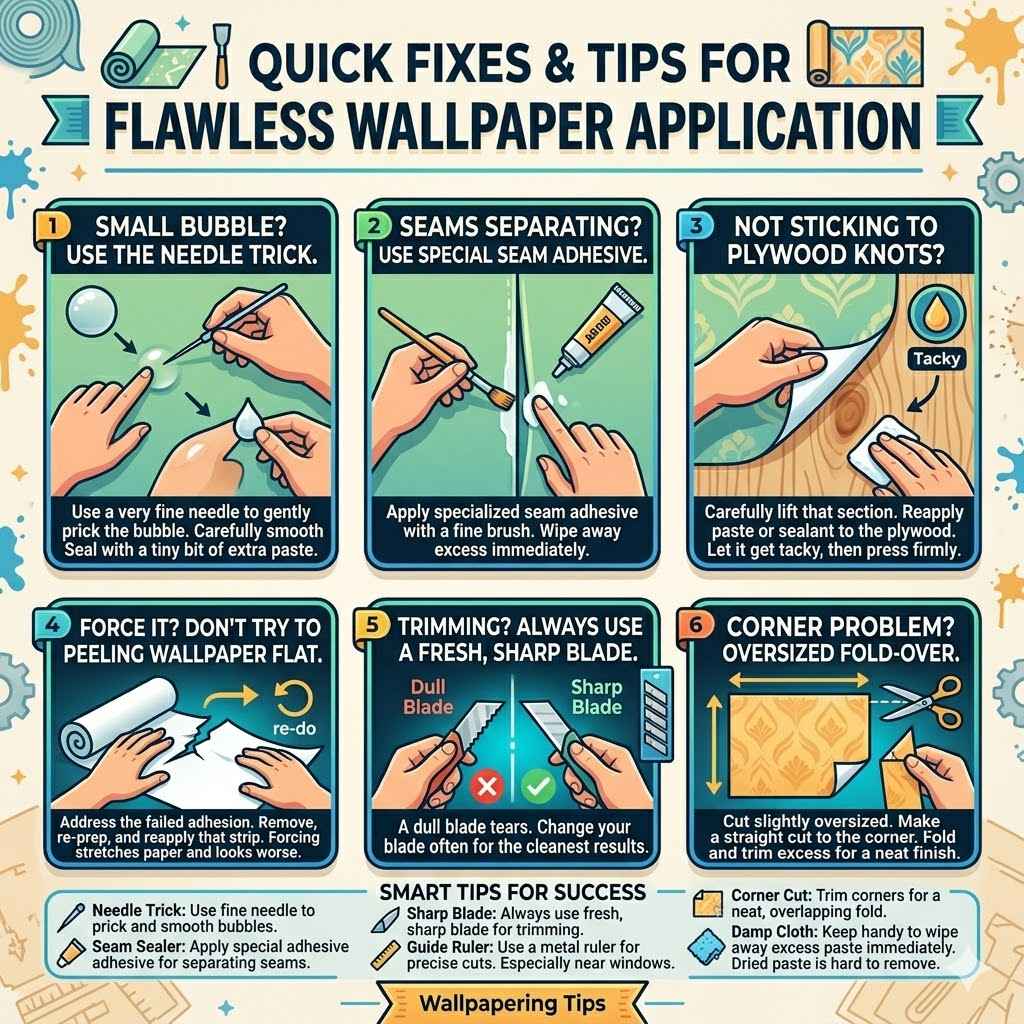 QUICK FIXES & TIPS FOR FLAWLESS WALLPAPER APPLICATION

1 SMALL BUBBLE? USE THE NEEDLE TRICK.

Use a very fine needle to gently prick the bubble. Carefully smooth Seal with a tiny bit of extra paste.

2 SEAMS SEPARATING? USE SPECIAL SEAM ADHESIVE.

Apply specialized seam adhesive with a fine brush. Wipe away excess immediately.

3 NOT STICKING TO PLYWOOD KNOTS?

Tacky

Carefully lift that section. Reapply paste or sealant to the plywood. Let it get tacky, then press firmly.

4 FORCE IT? DON'T TRY TO PEELING WALLPAPER FLAT.

re-do

Address the failed adhesion. Remove, re-prep, and reapply that strip. Forcing stretches paper and looks worse.

5 TRIMMING? ALWAYS USE A FRESH, SHARP BLADE.

Dull Blade

Sharp Blade

A dull blade tears. Change your blade often for the cleanest results.

6 CORNER PROBLEM? OVERSIZED FOLD-OVER.

Cut slightly oversized. Make a straight cut to the corner. Fold and trim excess for a neat finish.

SMART TIPS FOR SUCCESS

Needle Trick: Use fine needle to prick and smooth bubbles.

Seam Sealer: Apply special adhesive adhesive for separating seams.

Sharp Blade: Always use fresh, sharp blade for trimming.

Guide Ruler: Use a metal ruler for precise cuts. Especially near windows.

Corner Cut: Trim corners for a neat, overlapping fold.

Damp Cloth: Keep handy to wipe away excess paste immediately. Dried paste is hard to remove.

Wallpapering Tips