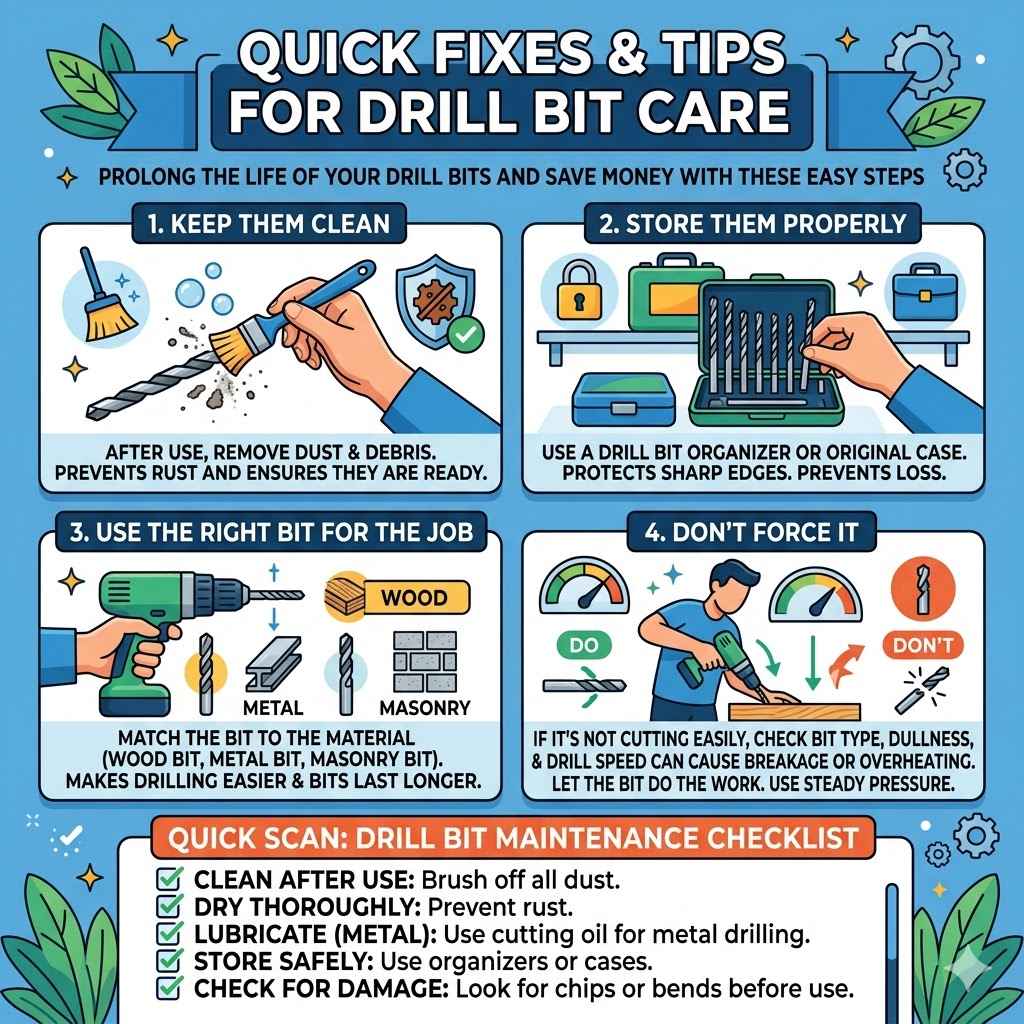 QUICK FIXES & TIPS FOR DRILL BIT CARE

PROLONG THE LIFE OF YOUR DRILL BITS AND SAVE MONEY WITH THESE EASY STEPS

1. KEEP THEM CLEAN

AFTER USE, REMOVE DUST & DEBRIS. PREVENTS RUST AND ENSURES THEY ARE READY.

2. STORE THEM PROPERLY

USE A DRILL BIT ORGANIZER OR ORIGINAL CASE. PROTECTS SHARP EDGES. PREVENTS LOSS.

3. USE THE RIGHT BIT FOR THE JOB

WOOD

METAL

MASONRY

MATCH THE BIT TO THE MATERIAL (WOOD BIT, METAL BIT, MASONRY BIT). MAKES DRILLING EASIER & BITS LAST LONGER.

4. DON'T FORCE IT

DO

DON'T

IF IT'S NOT CUTTING EASILY, CHECK BIT TYPE, DULLNESS, & DRILL SPEED CAN CAUSE BREAKAGE OR OVERHEATING. LET THE BIT DO THE WORK. USE STEADY PRESSURE.

QUICK SCAN: DRILL BIT MAINTENANCE CHECKLIST

CLEAN AFTER USE: Brush off all dust.
DRY THOROUGHLY: Prevent rust.
LUBRICATE (METAL): Use cutting oil for metal drilling.
STORE SAFELY: Use organizers or cases.
CHECK FOR DAMAGE: Look for chips or bends before use.