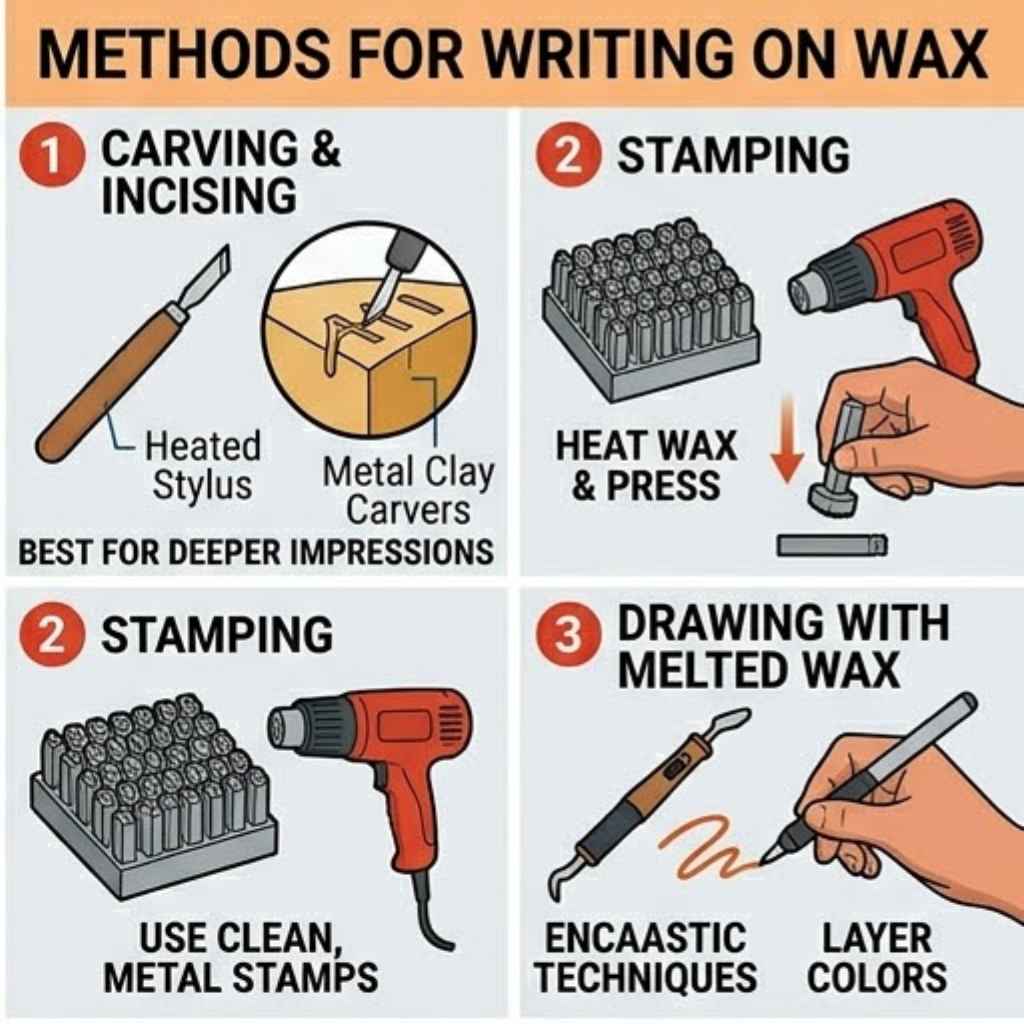 METHODS FOR WRITING ON WAX

1 CARVING & INCISING

Heated Stylus

Metal Clay Carvers

BEST FOR DEEPER IMPRESSIONS

2 STAMPING

HEAT WAX & PRESS

2 STAMPING

USE CLEAN, METAL STAMPS

3 DRAWING WITH MELTED WAX

ENCAASTIC TECHNIQUES

LAYER COLORS