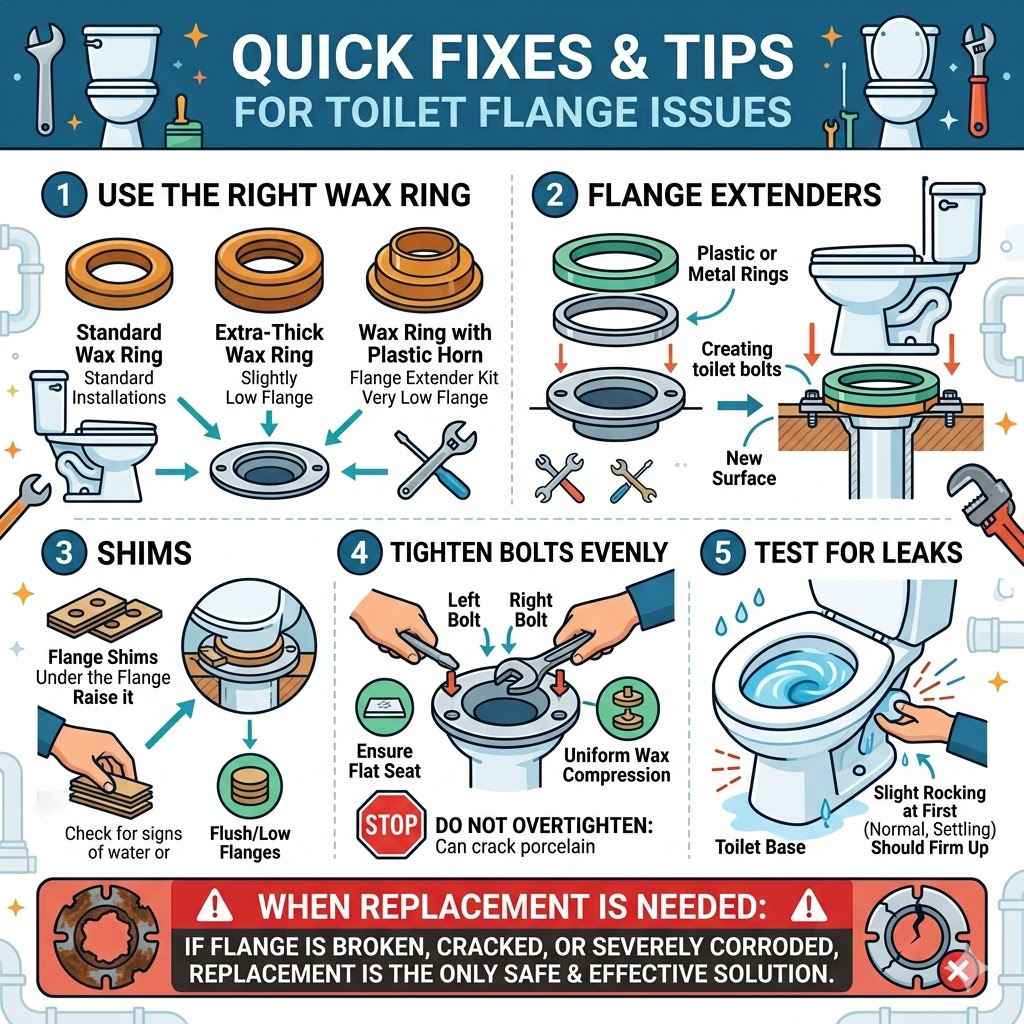 QUICK FIXES & TIPS
FOR TOILET FLANGE ISSUES

1 USE THE RIGHT WAX RING

Standard Wax Ring
Standard Installations

Extra-Thick Wax Ring
Slightly Low Flange

Wax Ring with Plastic Horn
Flange Extender Kit
Very Low Flange

2 FLANGE EXTENDERS

Plastic or Metal Rings

Creating toilet bolts

New Surface

3 SHIMS

Flange Shims
Under the Flange
Raise it

Check for signs of water or

Flush/Low Flanges

4 TIGHTEN BOLTS EVENLY

Left Bolt
Right Bolt

Ensure Flat Seat

Uniform Wax Compression

STOP
DO NOT OVERTIGHTEN:
Can crack porcelain

5 TEST FOR LEAKS

Toilet Base

Slight Rocking at First
(Normal, Settling)
Should Firm Up

WHEN REPLACEMENT IS NEEDED:
IF FLANGE IS BROKEN, CRACKED, OR SEVERELY CORRODED, REPLACEMENT IS THE ONLY SAFE & EFFECTIVE SOLUTION.