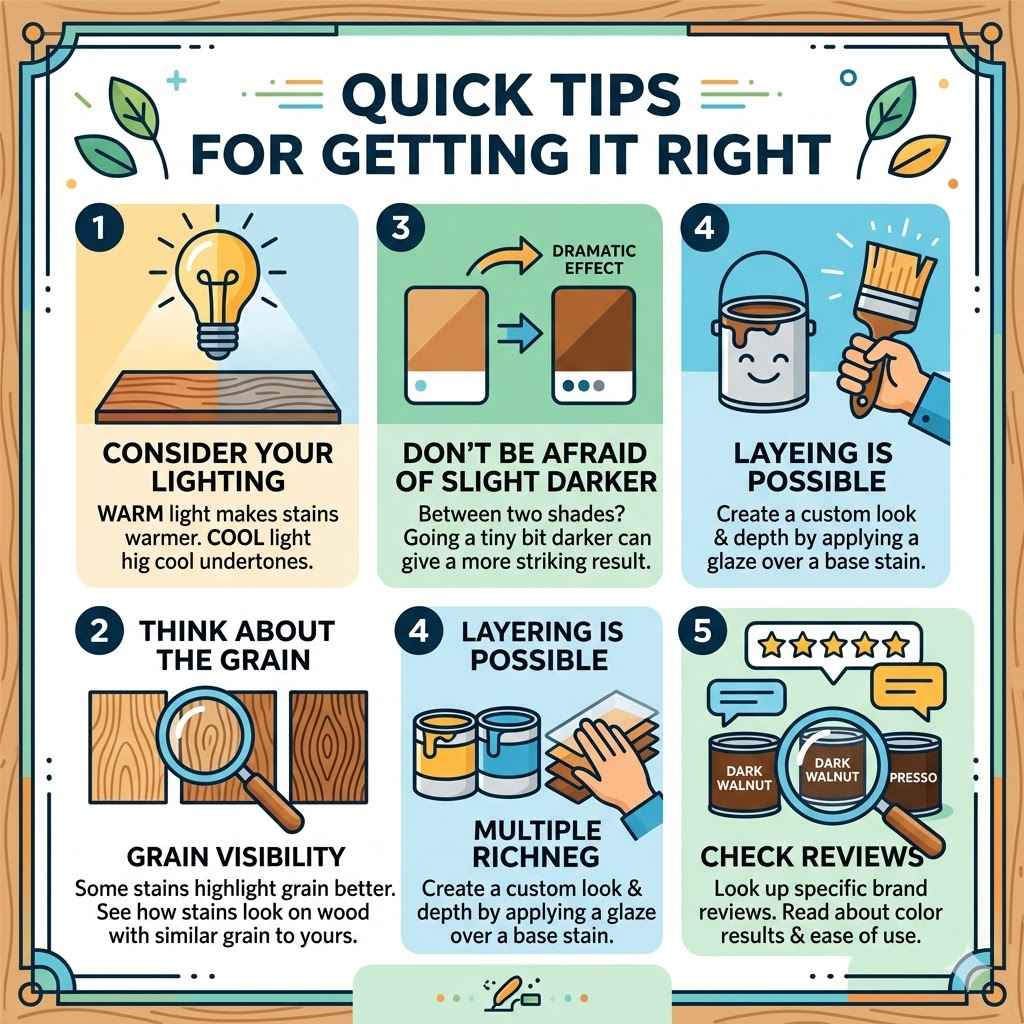 QUICK TIPS FOR GETTING IT RIGHT

1

CONSIDER YOUR LIGHTING

WARM light makes stains warmer. COOL light hig cool undertones.

3

DRAMATIC EFFECT

DON'T BE AFRAID OF SLIGHT DARKER

Between two shades? Going a tiny bit darker can give a more striking result.

4

LAYEING IS POSSIBLE

Create a custom look & depth by applying a glaze over a base stain.

2 THINK ABOUT THE GRAIN

GRAIN VISIBILITY

Some stains highlight grain better. See how stains look on wood with similar grain to yours.

4 LAYERING IS POSSIBLE

MULTIPLE RICHNEG

Create a custom look & depth by applying a glaze over a base stain.

5

DARK WALNUT

DARK WALNUT

PRESSO

CHECK REVIEWS

Look up specific brand reviews. Read about color results & ease of use.