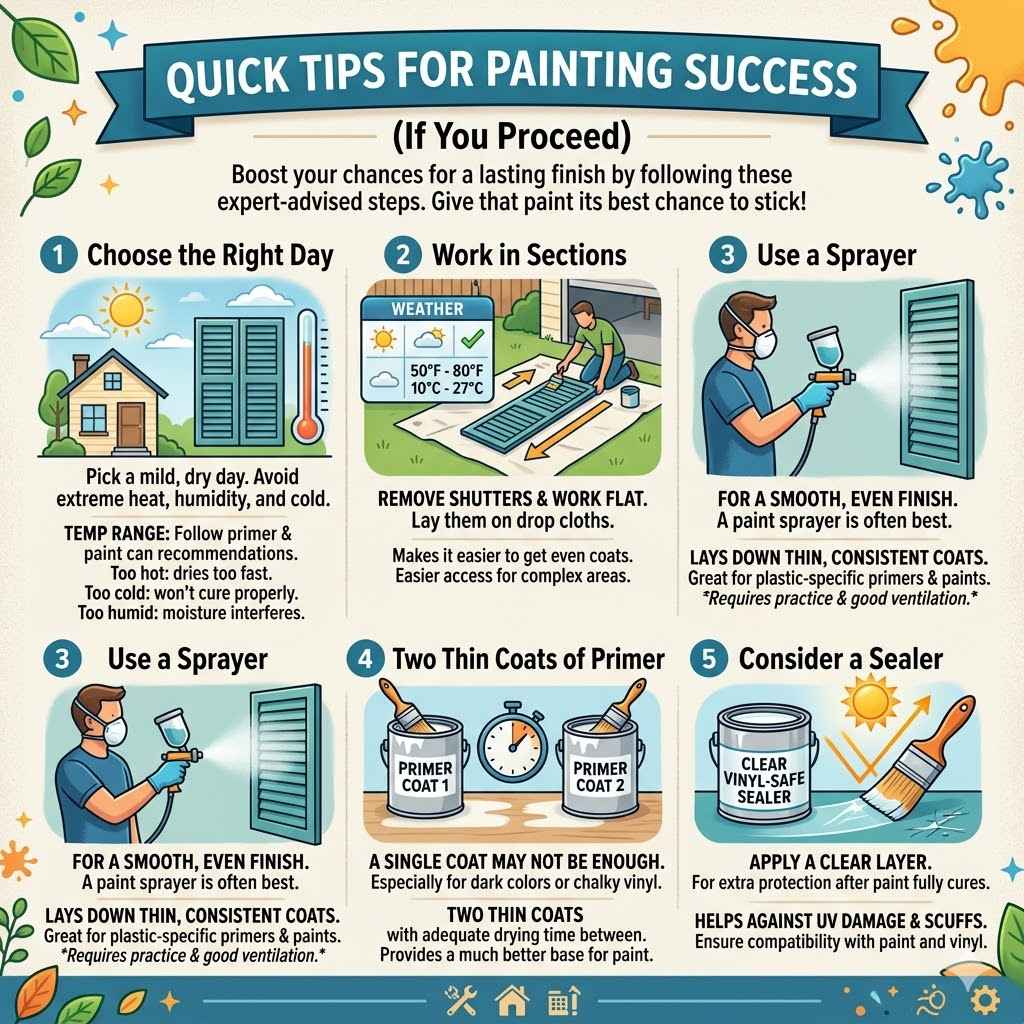 QUICK TIPS FOR PAINTING SUCCESS

(If You Proceed)

Boost your chances for a lasting finish by following these expert-advised steps. Give that paint its best chance to stick!

1 Choose the Right Day

Pick a mild, dry day. Avoid extreme heat, humidity, and cold.

TEMP RANGE: Follow primer & paint can recommendations. Too hot: dries too fast. Too cold: won't cure properly. Too humid: moisture interferes.

2 Work in Sections

WEATHER

50°F - 80°F
10°C - 27°C

REMOVE SHUTTERS & WORK FLAT. Lay them on drop cloths.

Makes it easier to get even coats. Easier access for complex areas.

3 Use a Sprayer

FOR A SMOOTH, EVEN FINISH. A paint sprayer is often best.

LAYS DOWN THIN, CONSISTENT COATS. Great for plastic-specific primers & paints. *Requires practice & good ventilation.*

3 Use a Sprayer

FOR A SMOOTH, EVEN FINISH. A paint sprayer is often best.

LAYS DOWN THIN, CONSISTENT COATS. Great for plastic-specific primers & paints. *Requires practice & good ventilation.*

4 Two Thin Coats of Primer

PRIMER COAT 1

PRIMER COAT 2

A SINGLE COAT MAY NOT BE ENOUGH. Especially for dark colors or chalky vinyl.

TWO THIN COATS with adequate drying time between. Provides a much better base for paint.

5 Consider a Sealer

CLEAR VINYL-SAFE SEALER

APPLY A CLEAR LAYER. For extra protection after paint fully cures.

HELPS AGAINST UV DAMAGE & SCUFFS. Ensure compatibility with paint and vinyl.