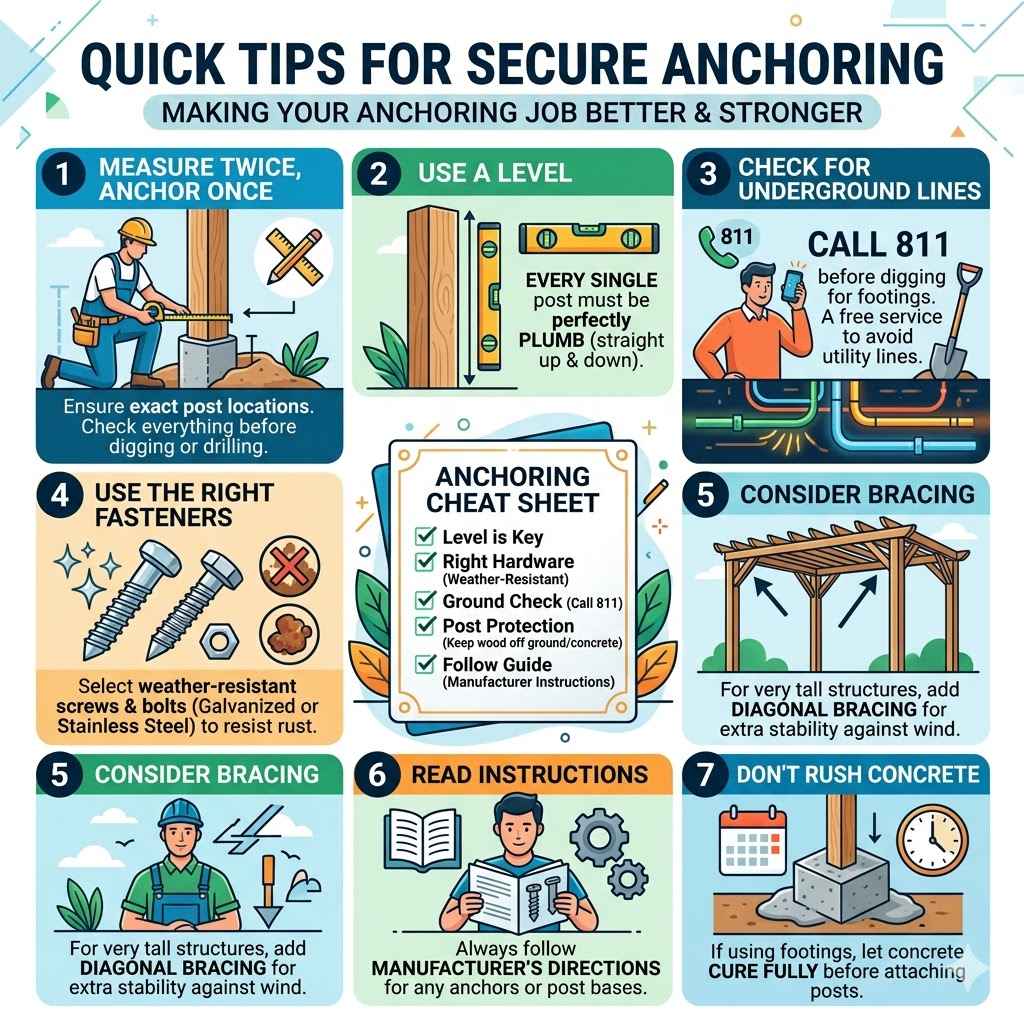 QUICK TIPS FOR SECURE ANCHORING

MAKING YOUR ANCHORING JOB BETTER & STRONGER

1 MEASURE TWICE, ANCHOR ONCE

Ensure exact post locations. Check everything before digging or drilling.

2 USE A LEVEL

EVERY SINGLE post must be perfectly PLUMB (straight up & down).

3 CHECK FOR UNDERGROUND LINES

811

CALL 811 before digging for footings. A free service to avoid utility lines.

4 USE THE RIGHT FASTENERS

Select weather-resistant screws & bolts (Galvanized or Stainless Steel) to resist rust.

ANCHORING CHEAT SHEET
Level is Key
Right Hardware (Weather-Resistant)
Ground Check (Call 811)
Post Protection (Keep wood off ground/concrete)
Follow Guide (Manufacturer Instructions)

5 CONSIDER BRACING

For very tall structures, add DIAGONAL BRACING for extra stability against wind.

5 CONSIDER BRACING

For very tall structures, add DIAGONAL BRACING for extra stability against wind.

6 READ INSTRUCTIONS

Always follow MANUFACTURER'S DIRECTIONS for any anchors or post bases.

7 DON'T RUSH CONCRETE

If using footings, let concrete CURE FULLY before attaching posts.