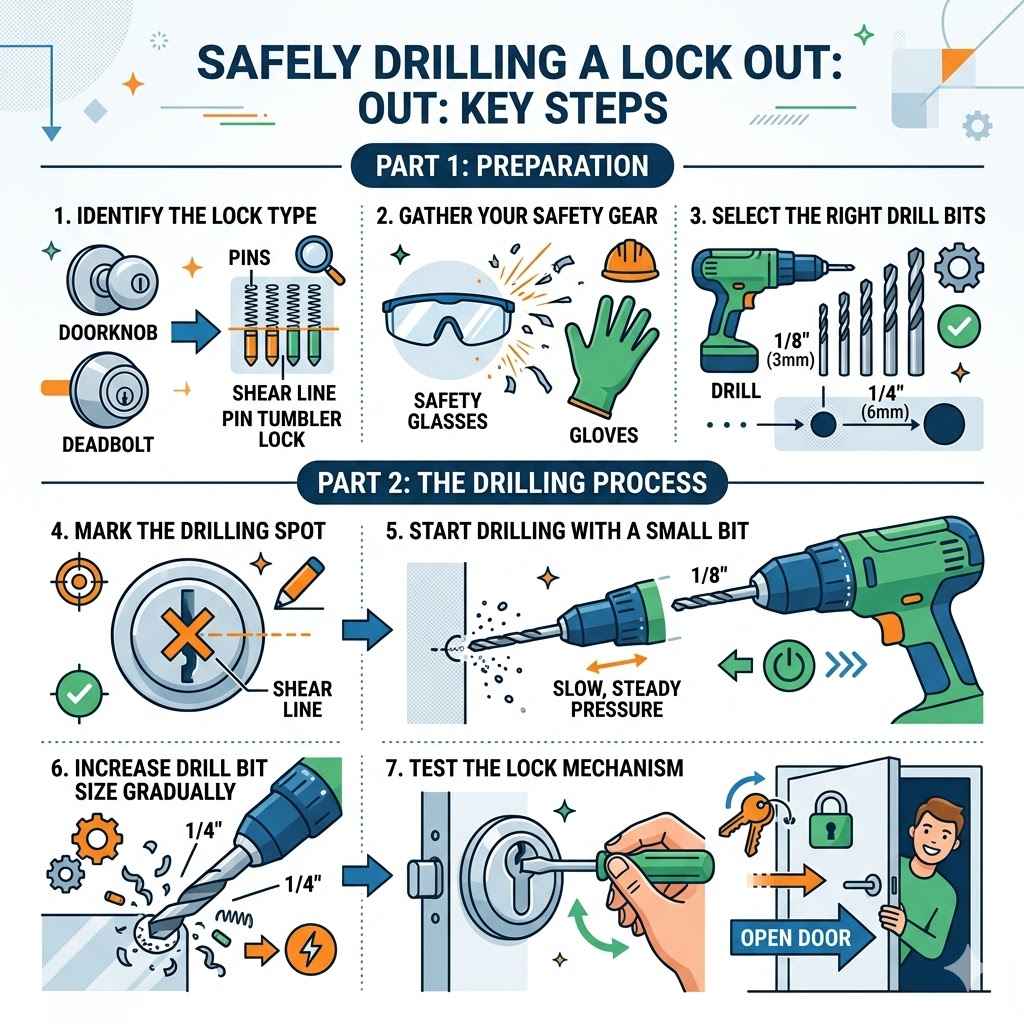 SAFELY DRILLING A LOCK OUT: OUT: KEY STEPS

PART 1: PREPARATION

1. IDENTIFY THE LOCK TYPE

DOORKNOB

DEADBOLT

PINS

SHEAR LINE

PIN TUMBLER LOCK

2. GATHER YOUR SAFETY GEAR

SAFETY GLASSES

GLOVES

3. SELECT THE RIGHT DRILL BITS

DRILL

1/8" (3mm)

1/4" (6mm)

PART 2: THE DRILLING PROCESS

4. MARK THE DRILLING SPOT

SHEAR LINE

5. START DRILLING WITH A SMALL BIT

1/8"

SLOW, STEADY PRESSURE

6. INCREASE DRILL BIT SIZE GRADUALLY

1/4"

1/4"

7. TEST THE LOCK MECHANISM

OPEN DOOR