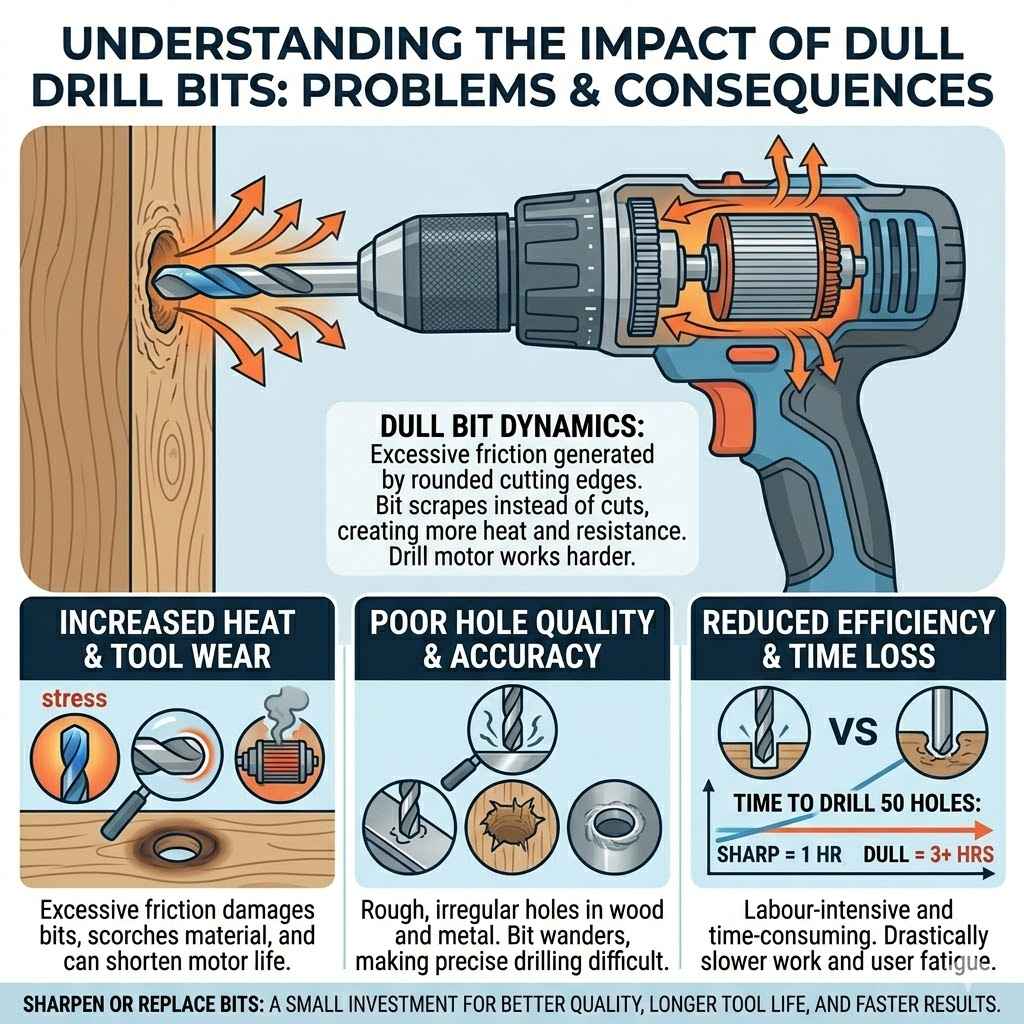 UNDERSTANDING THE IMPACT OF DULL DRILL BITS: PROBLEMS & CONSEQUENCES

DULL BIT DYNAMICS:
Excessive friction generated by rounded cutting edges. Bit scrapes instead of cuts, creating more heat and resistance. Drill motor works harder.

INCREASED HEAT & TOOL WEAR

stress

Excessive friction damages bits, scorches material, and can shorten motor life.

POOR HOLE QUALITY & ACCURACY

Rough, irregular holes in wood and metal. Bit wanders, making precise drilling difficult.

REDUCED EFFICIENCY & TIME LOSS

VS

TIME TO DRILL 50 HOLES:

SHARP = 1 HR DULL = 3+ HRS

Labour-intensive and time-consuming. Drastically slower work and user fatigue.

SHARPEN OR REPLACE BITS: A SMALL INVESTMENT FOR BETTER QUALITY, LONGER TOOL LIFE, AND FASTER RESULTS.