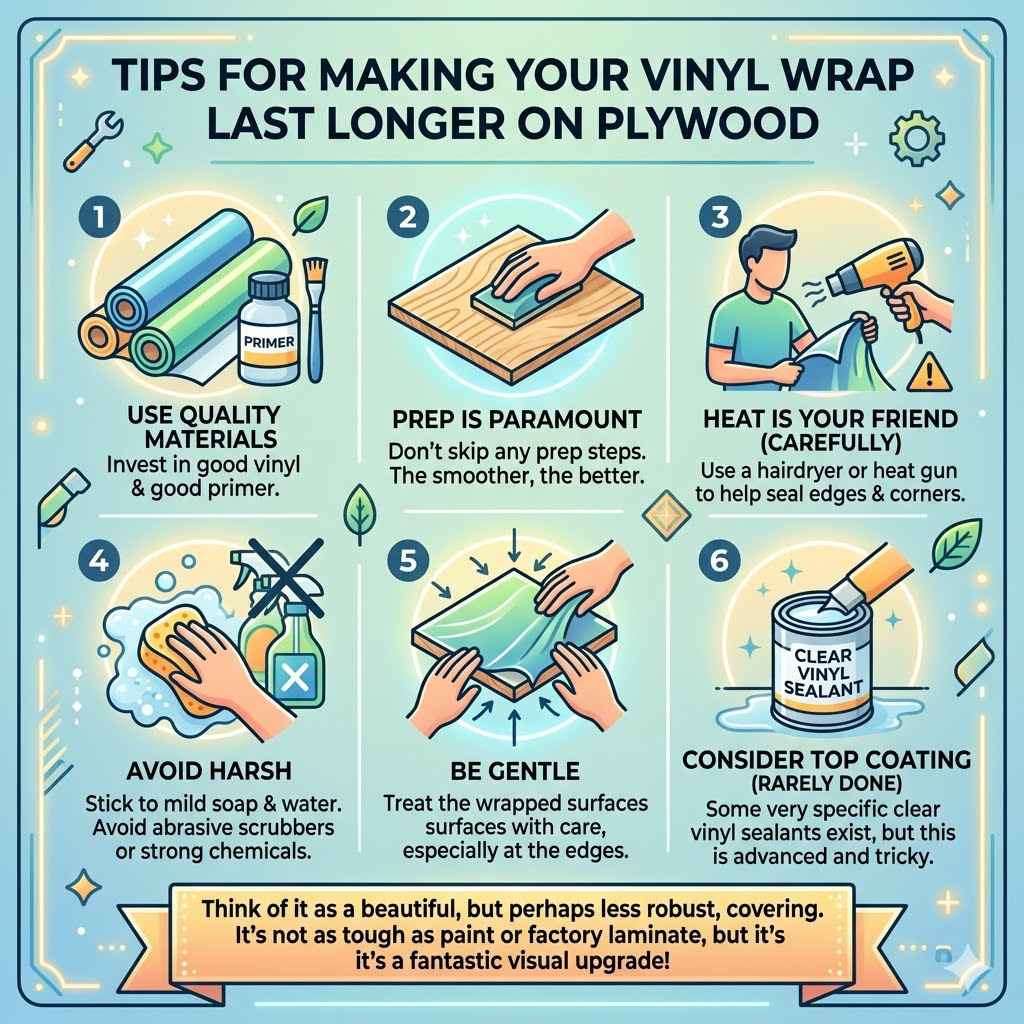 TIPS FOR MAKING YOUR VINYL WRAP LAST LONGER ON PLYWOOD

1

PRIMER

USE QUALITY MATERIALS
Invest in good vinyl & good primer.

2

PREP IS PARAMOUNT
Don't skip any prep steps. The smoother, the better.

3

HEAT IS YOUR FRIEND (CAREFULLY)
Use a hairdryer or heat gun to help seal edges & corners.

4

AVOID HARSH
Stick to mild soap & water. Avoid abrasive scrubbers or strong chemicals.

5

BE GENTLE
Treat the wrapped surfaces surfaces with care, especially at the edges.

6

CLEAR VINYL SEALANT

CONSIDER TOP COATING (RARELY DONE)
Some very specific clear vinyl sealants exist, but this is advanced and tricky.

Think of it as a beautiful, but perhaps less robust, covering. It's not as tough as paint or factory laminate, but it's it's a fantastic visual upgrade!