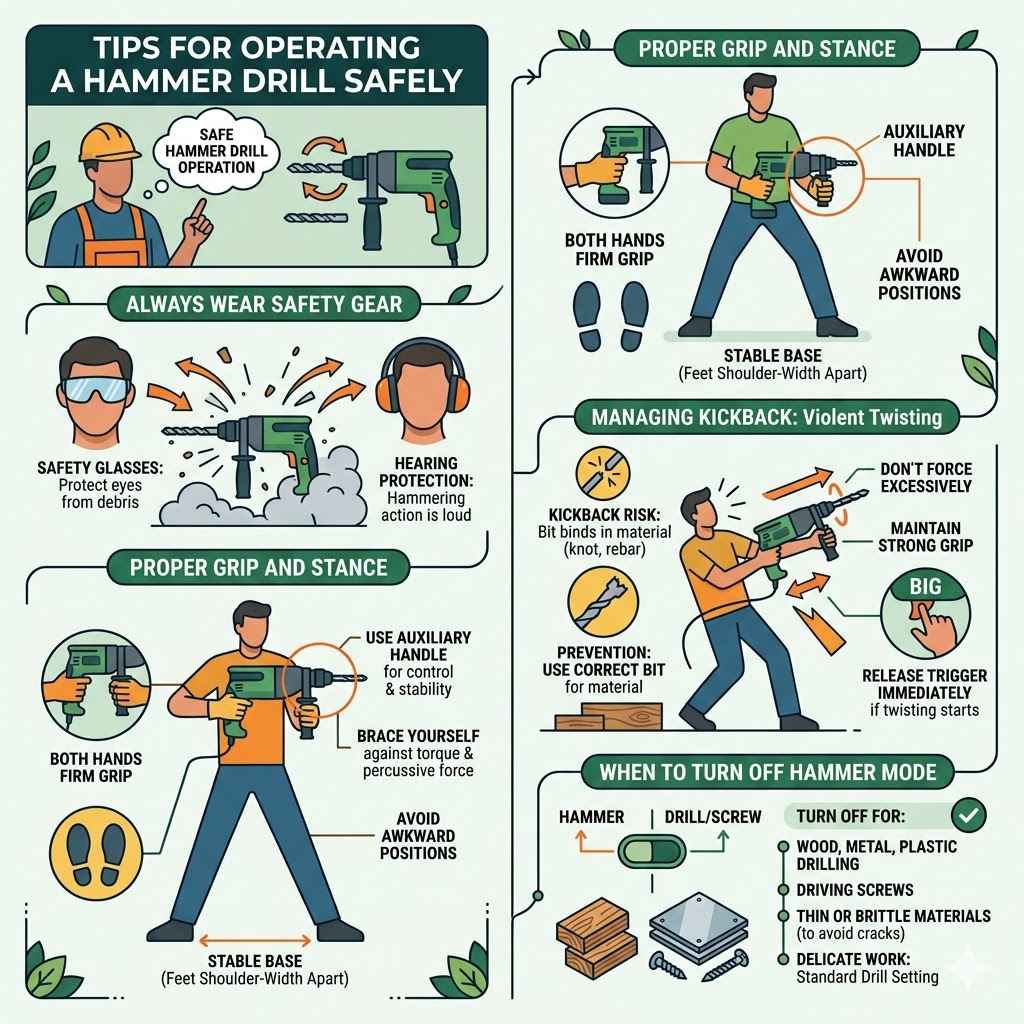 TIPS FOR OPERATING A HAMMER DRILL SAFELY

SAFE HAMMER DRILL OPERATION

ALWAYS WEAR SAFETY GEAR

SAFETY GLASSES: Protect eyes from debris

HEARING PROTECTION: Hammering action is loud

PROPER GRIP AND STANCE

BOTH HANDS FIRM GRIP

USE AUXILIARY HANDLE for control & stability

BRACE YOURSELF against torque & percussive force

AVOID AWKWARD POSITIONS

STABLE BASE (Feet Shoulder-Width Apart)

PROPER GRIP AND STANCE

BOTH HANDS FIRM GRIP

AUXILIARY HANDLE

AVOID AWKWARD POSITIONS

STABLE BASE (Feet Shoulder-Width Apart)

MANAGING KICKBACK: Violent Twisting

KICKBACK RISK: Bit binds in material (knot, rebar)

PREVENTION: USE CORRECT BIT for material

DON'T FORCE EXCESSIVELY

MAINTAIN STRONG GRIP

BIG

RELEASE TRIGGER IMMEDIATELY if twisting starts

WHEN TO TURN OFF HAMMER MODE

HAMMER

DRILL/SCREW

TURN OFF FOR:

WOOD, METAL, PLASTIC DRILLING

DRIVING SCREWS

THIN OR BRITTLE MATERIALS (to avoid cracks)

DELICATE WORK: Standard Drill Setting