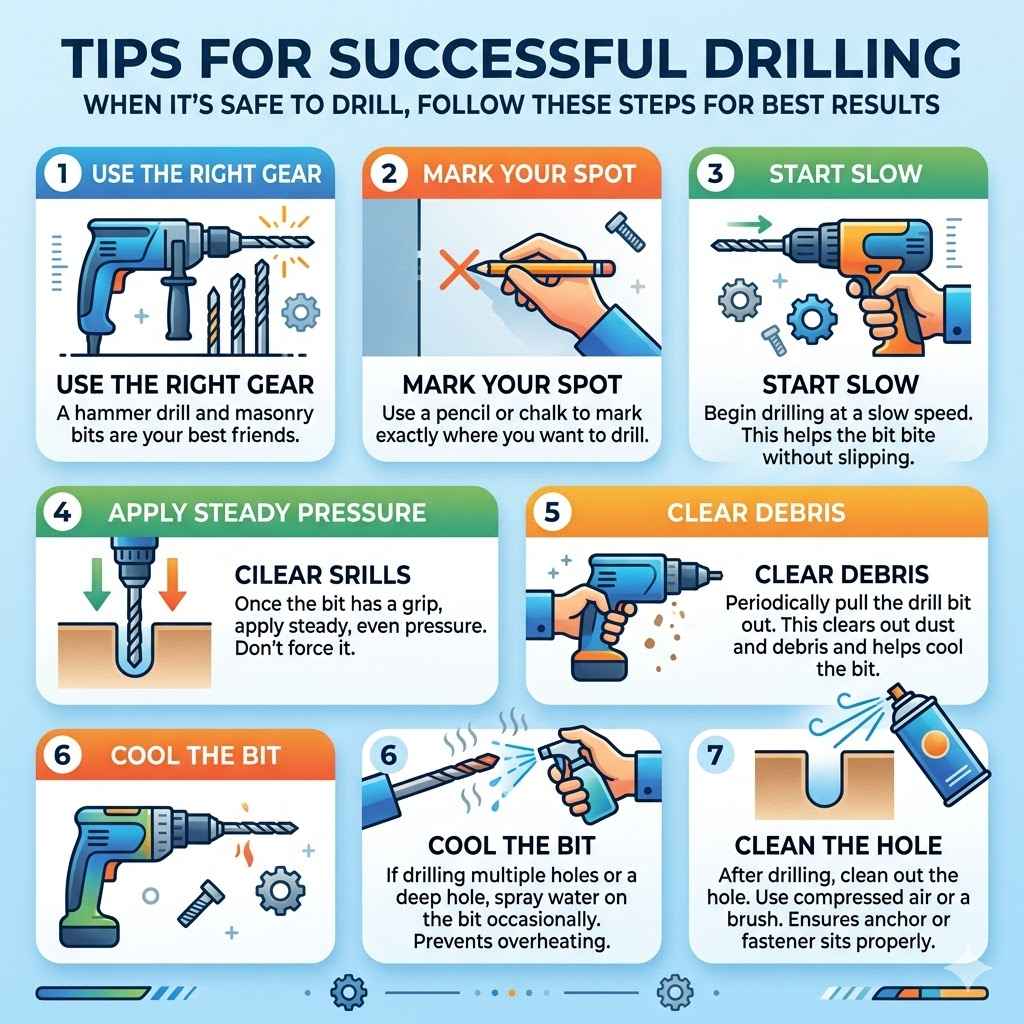 TIPS FOR SUCCESSFUL DRILLING

WHEN IT'S SAFE TO DRILL, FOLLOW THESE STEPS FOR BEST RESULTS

1 USE THE RIGHT GEAR

USE THE RIGHT GEAR

A hammer drill and masonry bits are your best friends.

2 MARK YOUR SPOT

MARK YOUR SPOT

Use a pencil or chalk to mark exactly where you want to drill.

3 START SLOW

START SLOW

Begin drilling at a slow speed. This helps the bit bite without slipping.

4 APPLY STEADY PRESSURE

CILEAR SRILLS

Once the bit has a grip, apply steady, even pressure. Don't force it.

5 CLEAR DEBRIS

CLEAR DEBRIS

Periodically pull the drill bit out. This clears out dust and debris and helps cool the bit.

6 COOL THE BIT

6

COOL THE BIT

If drilling multiple holes or a deep hole, spray water on the bit occasionally. Prevents overheating.

7

CLEAN THE HOLE

After drilling, clean out the hole. Use compressed air or a brush. Ensures anchor or fastener sits properly.