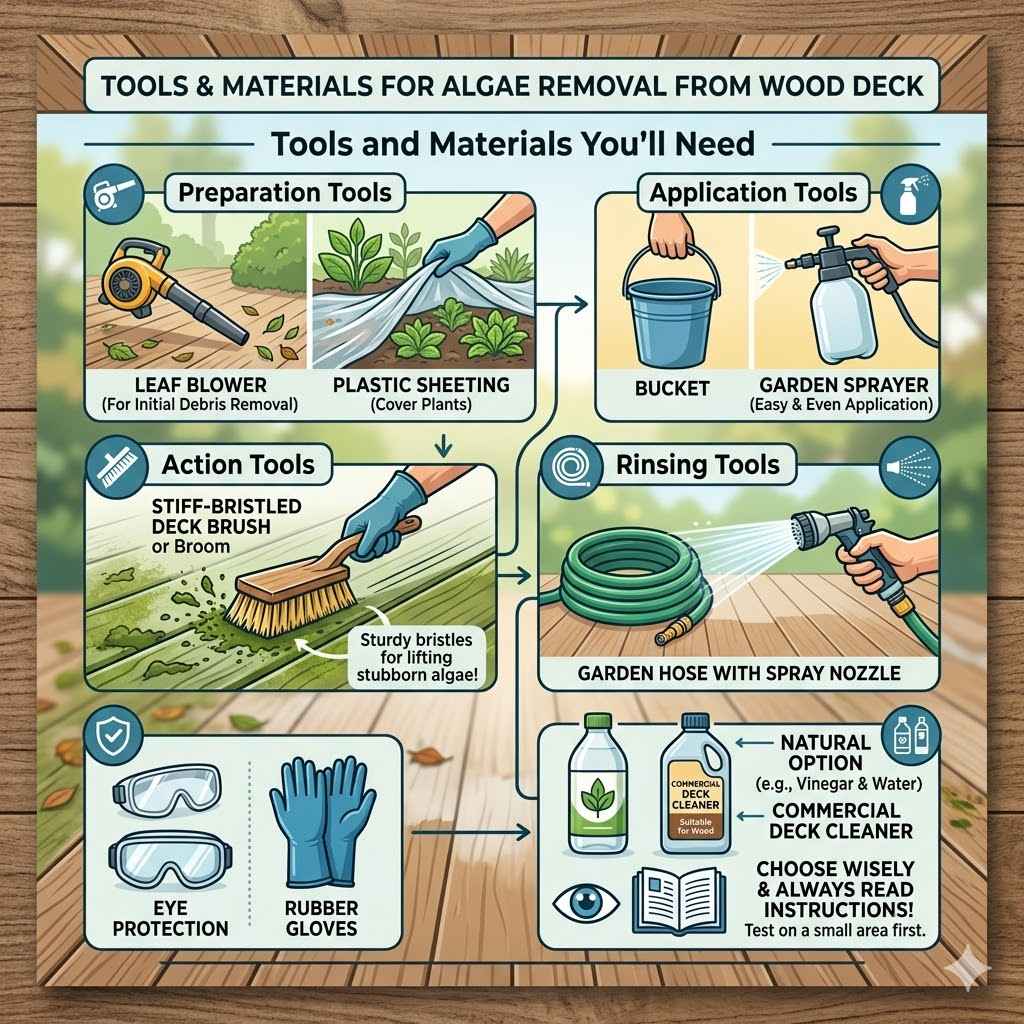 TOOLS & MATERIALS FOR ALGAE REMOVAL FROM WOOD DECK

Tools and Materials You'll Need

Preparation Tools

LEAF BLOWER
(For Initial Debris Removal)

PLASTIC SHEETING
(Cover Plants)

Application Tools

BUCKET

GARDEN SPRAYER
(Easy & Even Application)

Action Tools

STIFF-BRISTLED DECK BRUSH or Broom

Sturdy bristles for lifting stubborn algae!

Rinsing Tools

GARDEN HOSE WITH SPRAY NOZZLE

EYE PROTECTION

RUBBER GLOVES

COMMERCIAL DECK CLEANER
Suitable for Wood

NATURAL OPTION
(e.g., Vinegar & Water)

COMMERCIAL DECK CLEANER

CHOOSE WISELY & ALWAYS READ INSTRUCTIONS!
Test on a small area first.