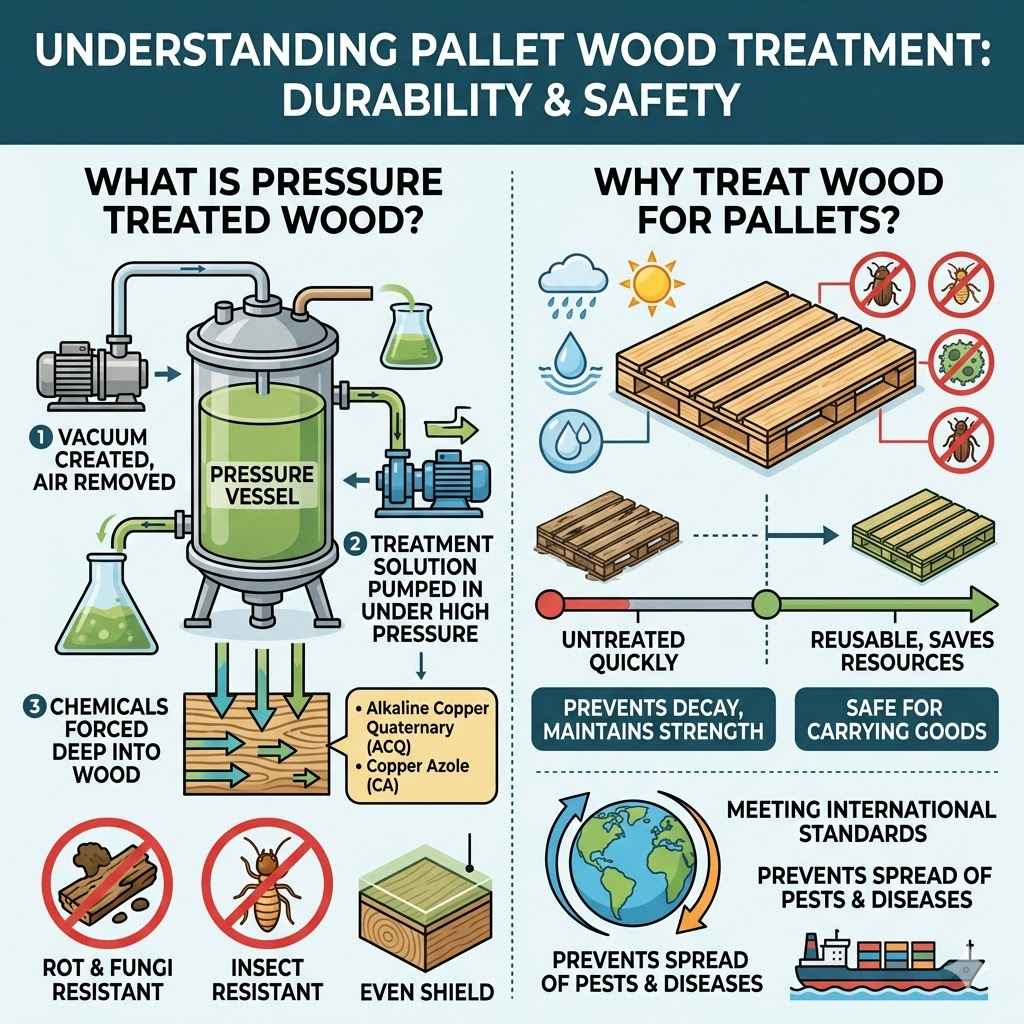 UNDERSTANDING PALLET WOOD TREATMENT: DURABILITY & SAFETY

WHAT IS PRESSURE TREATED WOOD?

1 VACUUM CREATED, AIR REMOVED

PRESSURE VESSEL

2 TREATMENT SOLUTION PUMPED IN UNDER HIGH PRESSURE

3 CHEMICALS FORCED DEEP INTO WOOD

• Alkaline Copper Quaternary (ACQ)
• Copper Azole (CA)

ROT & FUNGI RESISTANT

INSECT RESISTANT

EVEN SHIELD

WHY TREAT WOOD FOR PALLETS?

UNTREATED QUICKLY

REUSABLE, SAVES RESOURCES

PREVENTS DECAY, MAINTAINS STRENGTH

SAFE FOR CARRYING GOODS

MEETING INTERNATIONAL STANDARDS

PREVENTS SPREAD OF PESTS & DISEASES

PREVENTS SPREAD OF PESTS & DISEASES