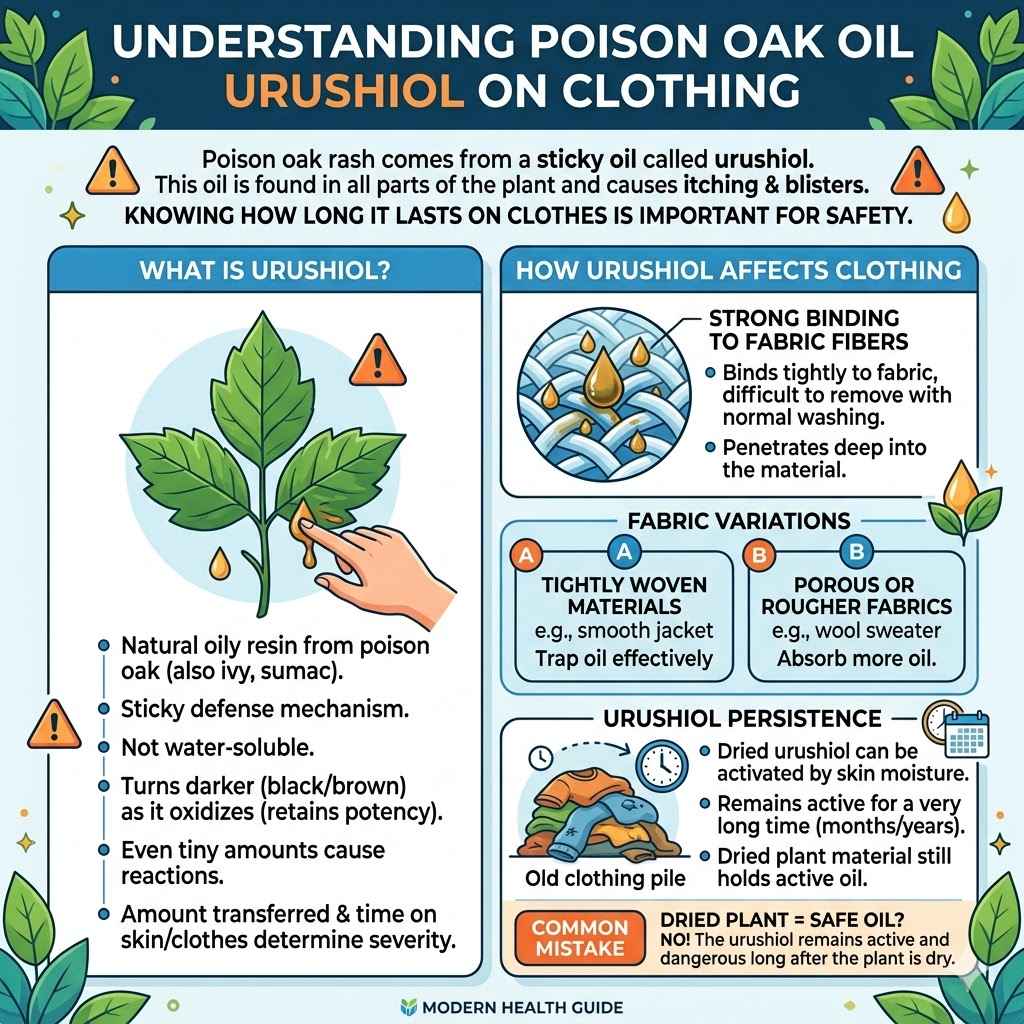 UNDERSTANDING POISON OAK OIL URUSHIOL ON CLOTHING

Poison oak rash comes from a sticky oil called urushiol. This oil is found in all parts of the plant and causes itching & blisters. KNOWING HOW LONG IT LASTS ON CLOTHES IS IMPORTANT FOR SAFETY.

WHAT IS URUSHIOL?

- Natural oily resin from poison oak (also ivy, sumac).
- Sticky defense mechanism.
- Not water-soluble.
- Turns darker (black/brown) as it oxidizes (retains potency).
- Even tiny amounts cause reactions.
- Amount transferred & time on skin/clothes determine severity.

HOW URUSHIOL AFFECTS CLOTHING

STRONG BINDING TO FABRIC FIBERS
- Binds tightly to fabric, difficult to remove with normal washing.
- Penetrates deep into the material.

FABRIC VARIATIONS

A A
TIGHTLY WOVEN MATERIALS
e.g., smooth jacket
Trap oil effectively

B B
POROUS OR ROUGHER FABRICS
e.g., wool sweater
Absorb more oil.

URUSHIOL PERSISTENCE

Old clothing pile

- Dried urushiol can be activated by skin moisture.
- Remains active for a very long time (months/years).
- Dried plant material still holds active oil.

COMMON MISTAKE
DRIED PLANT = SAFE OIL?
NO! The urushiol remains active and dangerous long after the plant is dry.

MODERN HEALTH GUIDE