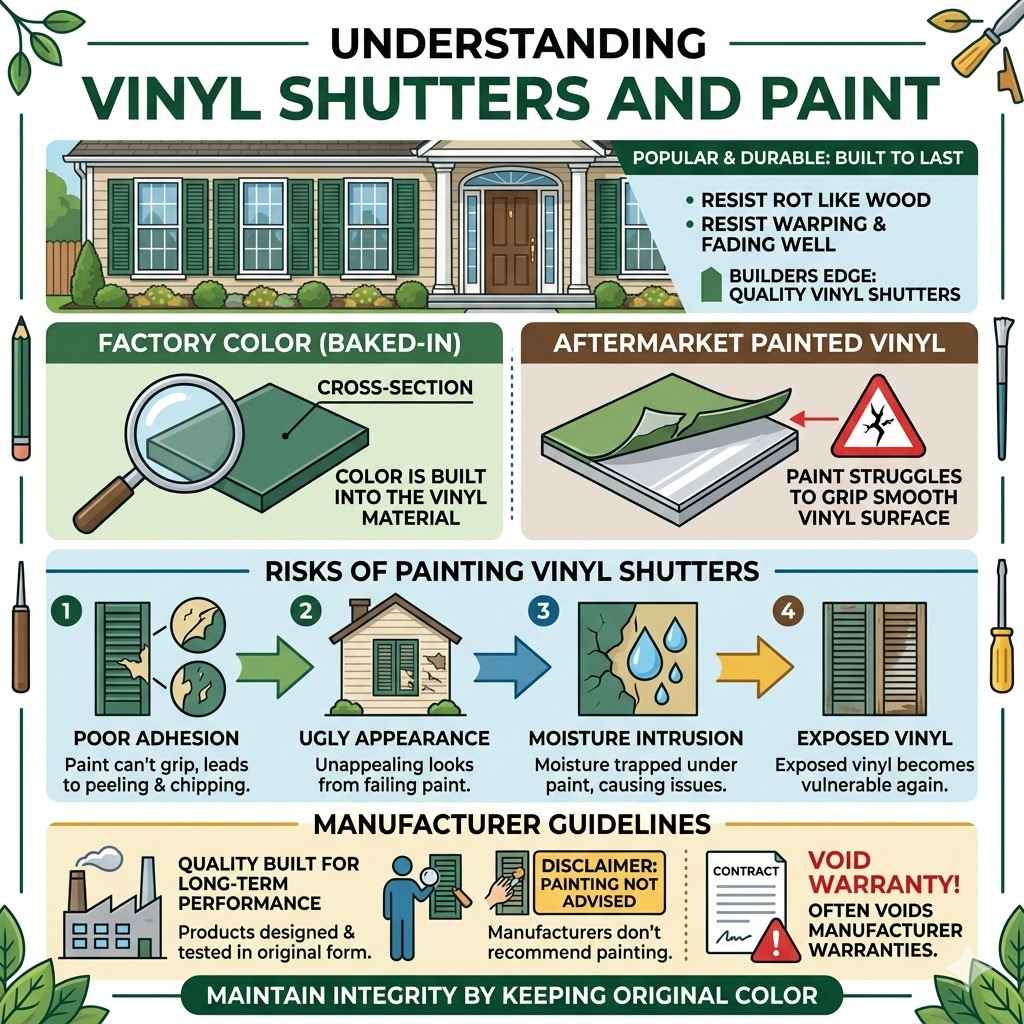 UNDERSTANDING
VINYL SHUTTERS AND PAINT

POPULAR & DURABLE: BUILT TO LAST

• RESIST ROT LIKE WOOD
• RESIST WARPING & FADING WELL

BUILDERS EDGE: QUALITY VINYL SHUTTERS

FACTORY COLOR (BAKED-IN)

CROSS-SECTION

COLOR IS BUILT INTO THE VINYL MATERIAL

AFTERMARKET PAINTED VINYL

PAINT STRUGGLES TO GRIP SMOOTH VINYL SURFACE

RISKS OF PAINTING VINYL SHUTTERS

1
POOR ADHESION
Paint can't grip, leads to peeling & chipping.

2
UGLY APPEARANCE
Unappealing looks from failing paint.

3
MOISTURE INTRUSION
Moisture trapped under paint, causing issues.

4
EXPOSED VINYL
Exposed vinyl becomes vulnerable again.

MANUFACTURER GUIDELINES

QUALITY BUILT FOR LONG-TERM PERFORMANCE
Products designed & tested in original form.

DISCLAIMER: PAINTING NOT ADVISED
Manufacturers don't recommend painting.

CONTRACT

VOID WARRANTY!
OFTEN VOIDS MANUFACTURER WARRANTIES.

MAINTAIN INTEGRITY BY KEEPING ORIGINAL COLOR