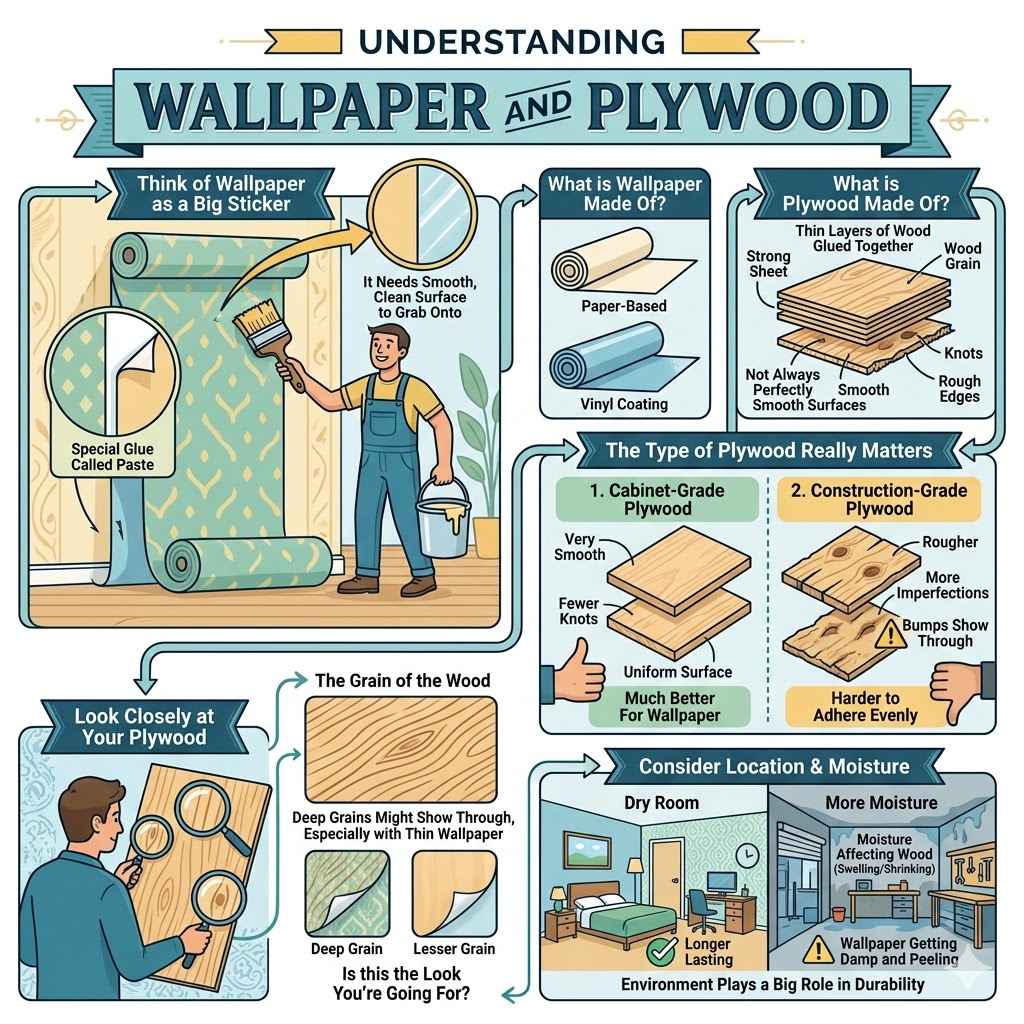 UNDERSTANDING

WALLPAPER AND PLYWOOD

Think of Wallpaper as a Big Sticker

It Needs Smooth, Clean Surface to Grab Onto

Special Glue Called Paste

What is Wallpaper Made Of?

Paper-Based

Vinyl Coating

What is Plywood Made Of?

Thin Layers of Wood Glued Together

Strong Sheet

Wood Grain

Knots

Not Always Perfectly Smooth Surfaces

Smooth

Rough Edges

The Type of Plywood Really Matters

1. Cabinet-Grade Plywood

Very Smooth

Fewer Knots

Uniform Surface

Much Better For Wallpaper

2. Construction-Grade Plywood

Rougher

More Imperfections

Bumps Show Through

Harder to Adhere Evenly

Look Closely at Your Plywood

The Grain of the Wood

Deep Grains Might Show Through, Especially with Thin Wallpaper

Deep Grain

Lesser Grain

Is this the Look You're Going For?

Consider Location & Moisture

Dry Room

Longer Lasting

More Moisture

Moisture Affecting Wood (Swelling/Shrinking)

Wallpaper Getting Damp and Peeling

Environment Plays a Big Role in Durability