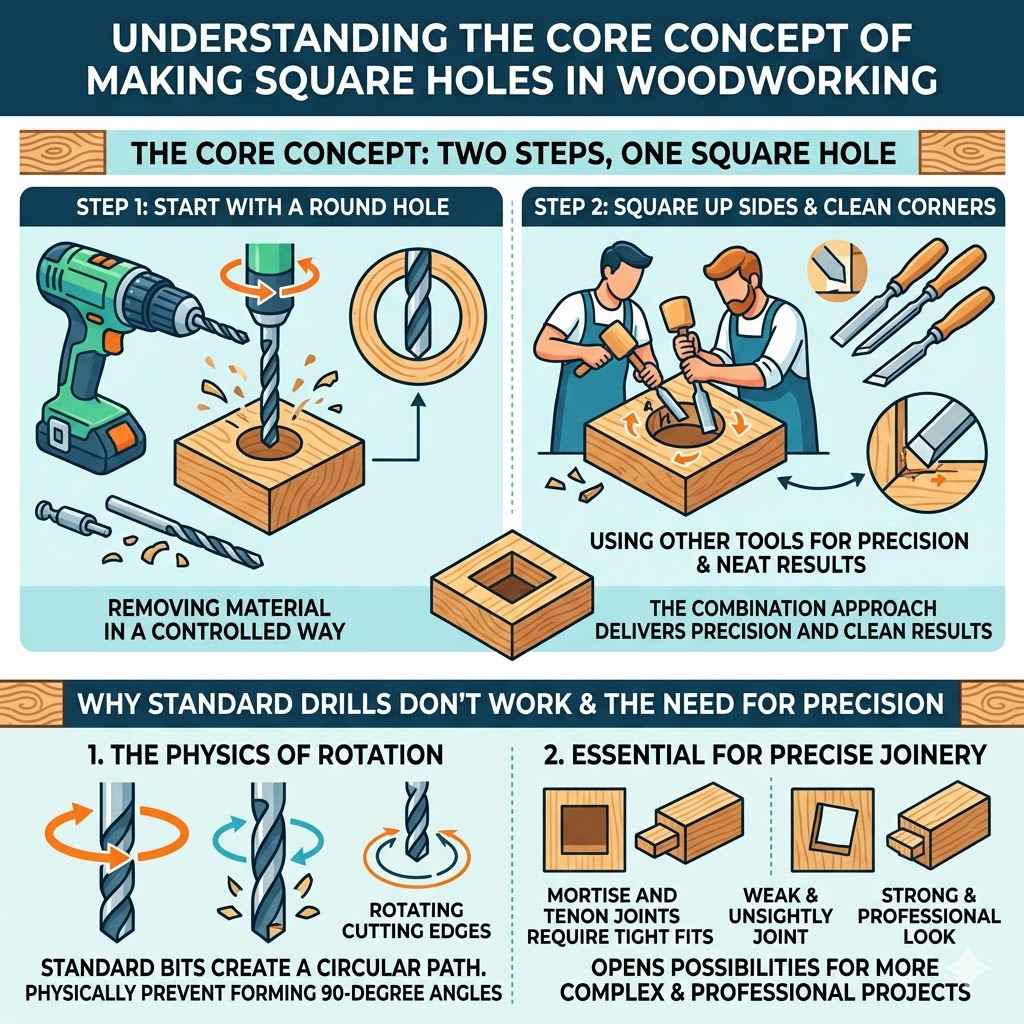 UNDERSTANDING THE CORE CONCEPT OF MAKING SQUARE HOLES IN WOODWORKING

THE CORE CONCEPT: TWO STEPS, ONE SQUARE HOLE

STEP 1: START WITH A ROUND HOLE

REMOVING MATERIAL IN A CONTROLLED WAY

STEP 2: SQUARE UP SIDES & CLEAN CORNERS

USING OTHER TOOLS FOR PRECISION & NEAT RESULTS

THE COMBINATION APPROACH DELIVERS PRECISION AND CLEAN RESULTS

WHY STANDARD DRILLS DON'T WORK & THE NEED FOR PRECISION

1. THE PHYSICS OF ROTATION

ROTATING CUTTING EDGES

STANDARD BITS CREATE A CIRCULAR PATH. PHYSICALLY PREVENT FORMING 90-DEGREE ANGLES

2. ESSENTIAL FOR PRECISE JOINERY

MORTISE AND TENON JOINTS REQUIRE TIGHT FITS

WEAK & UNSIGHTLY JOINT

STRONG & PROFESSIONAL LOOK

OPENS POSSIBILITIES FOR MORE COMPLEX & PROFESSIONAL PROJECTS