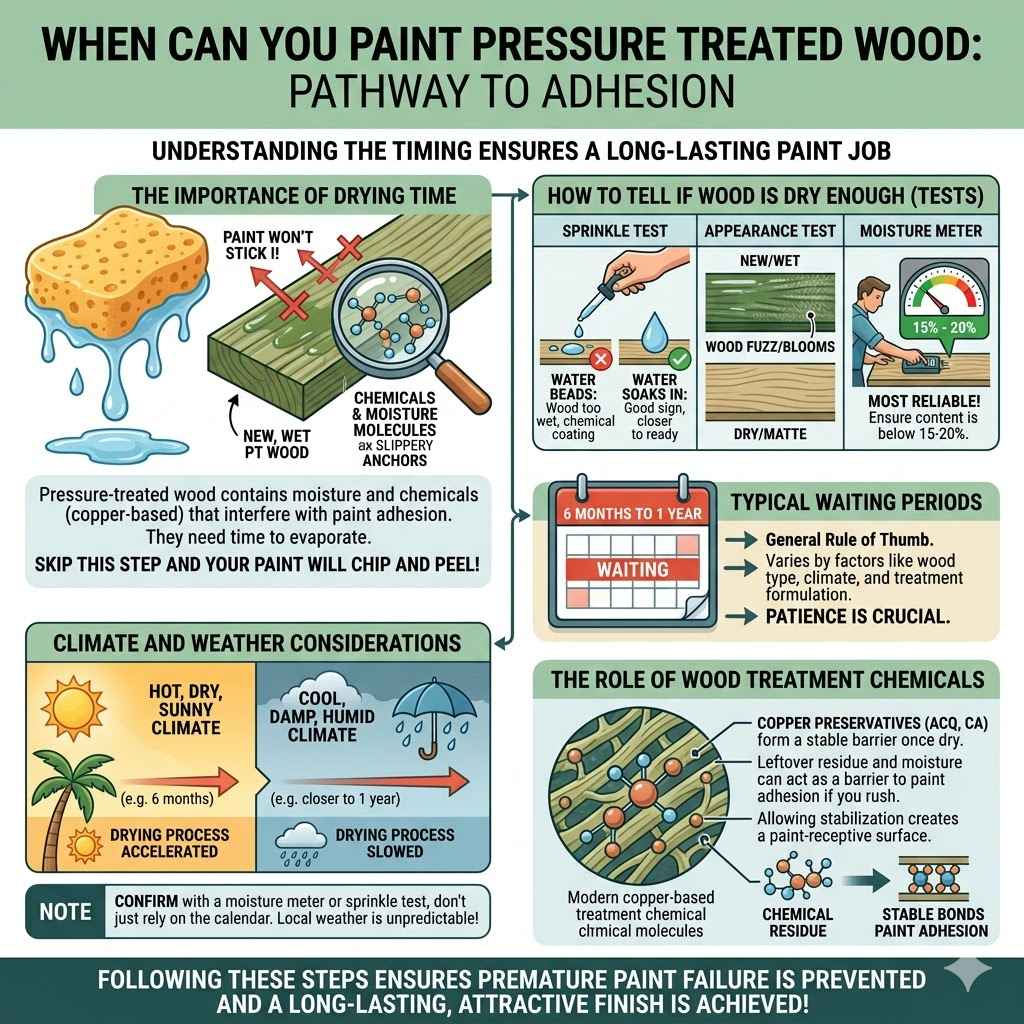 WHEN CAN YOU PAINT PRESSURE TREATED WOOD:
PATHWAY TO ADHESION

UNDERSTANDING THE TIMING ENSURES A LONG-LASTING PAINT JOB

THE IMPORTANCE OF DRYING TIME

PAINT WON'T STICK !!

NEW, WET PT WOOD

CHEMICALS & MOISTURE MOLECULES ax SLIPPERY ANCHORS

Pressure-treated wood contains moisture and chemicals (copper-based) that interfere with paint adhesion. They need time to evaporate.

SKIP THIS STEP AND YOUR PAINT WILL CHIP AND PEEL!

HOW TO TELL IF WOOD IS DRY ENOUGH (TESTS)

SPRINKLE TEST

WATER BEADS: Wood too wet, chemical coating

WATER SOAKS IN: Good sign, closer to ready

APPEARANCE TEST

NEW/WET

WOOD FUZZ/BLOOMS

DRY/MATTE

MOISTURE METER

15% - 20%

MOST RELIABLE! Ensure content is below 15-20%.

6 MONTHS TO 1 YEAR

WAITING

TYPICAL WAITING PERIODS

General Rule of Thumb.

Varies by factors like wood type, climate, and treatment formulation.

PATIENCE IS CRUCIAL.

CLIMATE AND WEATHER CONSIDERATIONS

HOT, DRY, SUNNY CLIMATE

(e.g. 6 months)

DRYING PROCESS ACCELERATED

COOL, DAMP, HUMID CLIMATE

(e.g. closer to 1 year)

DRYING PROCESS SLOWED

NOTE

CONFIRM with a moisture meter or sprinkle test, don't just rely on the calendar. Local weather is unpredictable!

THE ROLE OF WOOD TREATMENT CHEMICALS

COPPER PRESERVATIVES (ACQ, CA) form a stable barrier once dry.

Leftover residue and moisture can act as a barrier to paint adhesion if you rush.

Allowing stabilization creates a paint-receptive surface.

Modern copper-based treatment chemical chmical molecules

CHEMICAL RESIDUE

STABLE BONDS PAINT ADHESION

FOLLOWING THESE STEPS ENSURES PREMATURE PAINT FAILURE IS PREVENTED AND A LONG-LASTING, ATTRACTIVE FINISH IS ACHIEVED!