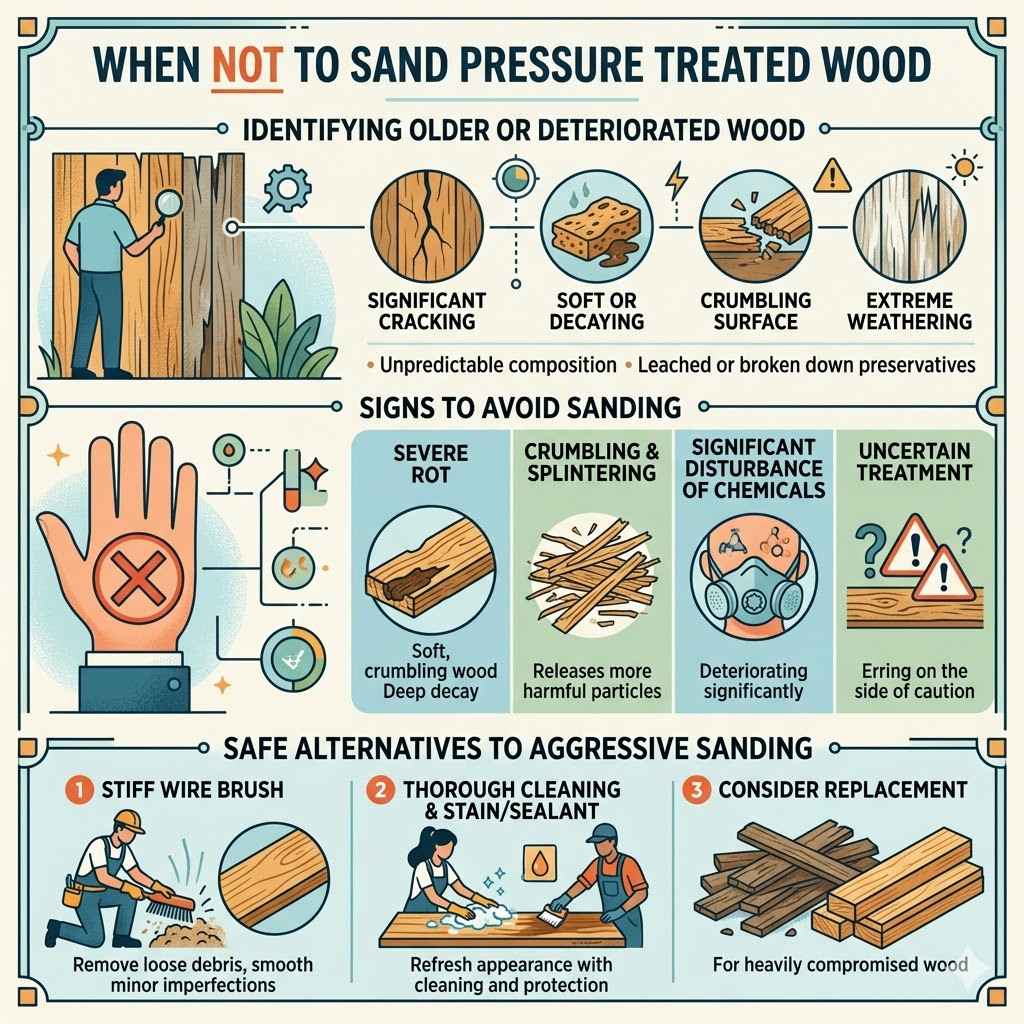 WHEN NOT TO SAND PRESSURE TREATED WOOD

IDENTIFYING OLDER OR DETERIORATED WOOD

SIGNIFICANT CRACKING

SOFT OR DECAYING

CRUMBLING SURFACE

EXTREME WEATHERING

• Unpredictable composition • Leached or broken down preservatives

SIGNS TO AVOID SANDING

SEVERE ROT

Soft, crumbling wood Deep decay

CRUMBLING & SPLINTERING

Releases more harmful particles

SIGNIFICANT DISTURBANCE OF CHEMICALS

Deteriorating significantly

UNCERTAIN TREATMENT

Erring on the side of caution

SAFE ALTERNATIVES TO AGGRESSIVE SANDING

1 STIFF WIRE BRUSH

Remove loose debris, smooth minor imperfections

2 THOROUGH CLEANING & STAIN/SEALANT

Refresh appearance with cleaning and protection

3 CONSIDER REPLACEMENT

For heavily compromised wood