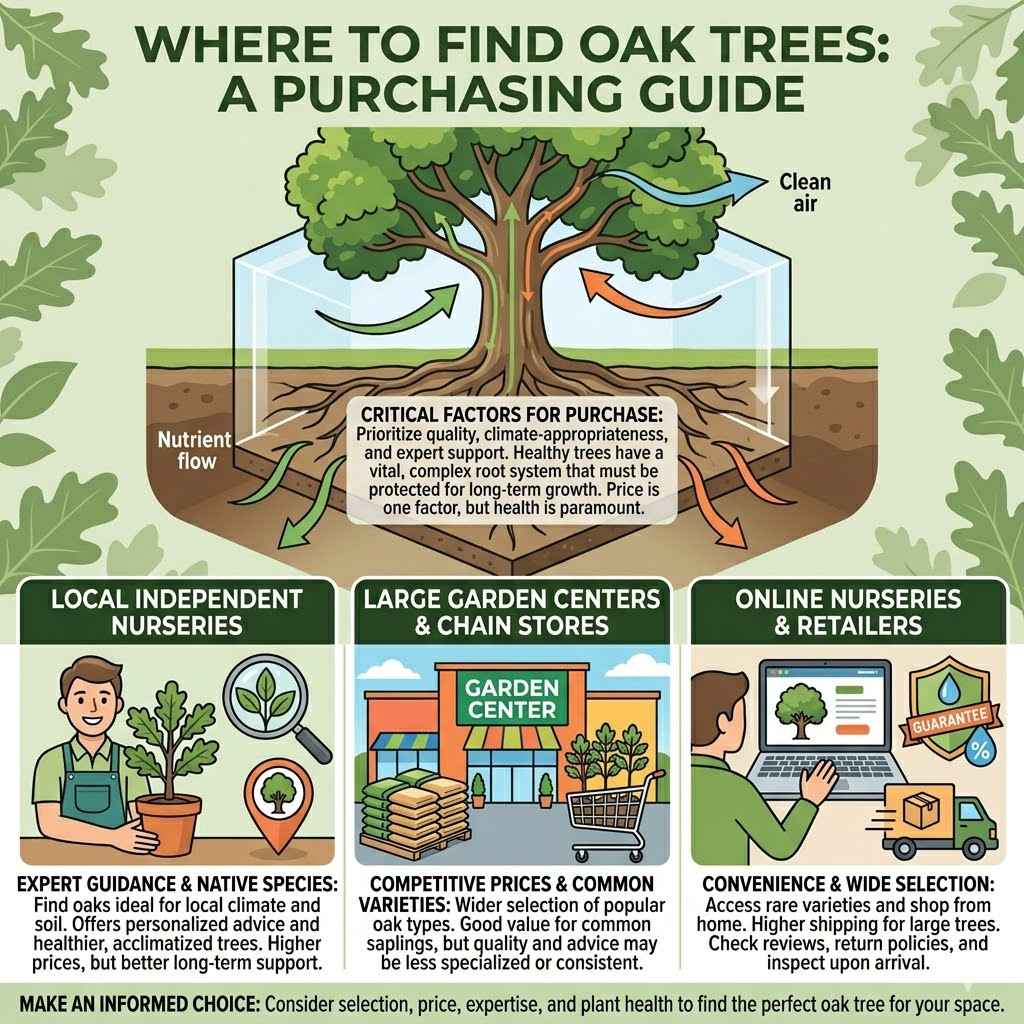 WHERE TO FIND OAK TREES: A PURCHASING GUIDE

Clean air

Nutrient flow

CRITICAL FACTORS FOR PURCHASE: Prioritize quality, climate-appropriateness, and expert support. Healthy trees have a vital, complex root system that must be protected for long-term growth. Price is one factor, but health is paramount.

LOCAL INDEPENDENT NURSERIES

EXPERT GUIDANCE & NATIVE SPECIES: Find oaks ideal for local climate and soil. Offers personalized advice and healthier, acclimatized trees. Higher prices, but better long-term support.

LARGE GARDEN CENTERS & CHAIN STORES

GARDEN CENTER

COMPETITIVE PRICES & COMMON VARIETIES: Wider selection of popular oak types. Good value for common saplings, but quality and advice may be less specialized or consistent.

ONLINE NURSERIES & RETAILERS

GUARANTEE

%

CONVENIENCE & WIDE SELECTION: Access rare varieties and shop from home. Higher shipping for large trees. Check reviews, return policies, and inspect upon arrival.

MAKE AN INFORMED CHOICE: Consider selection, price, expertise, and plant health to find the perfect oak tree for your space.