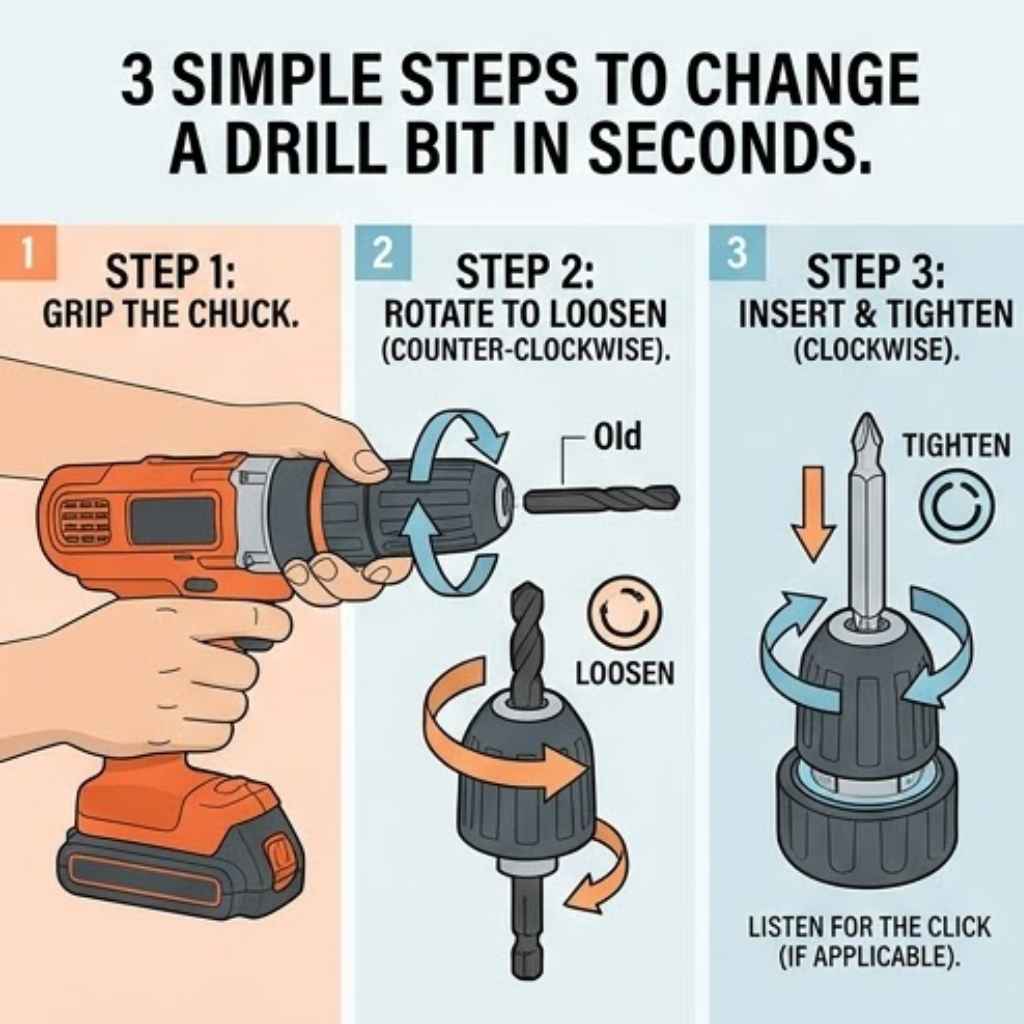 3 SIMPLE STEPS TO CHANGE A DRILL BIT IN SECONDS.

1
STEP 1:
GRIP THE CHUCK.

2
STEP 2:
ROTATE TO LOOSEN (COUNTER-CLOCKWISE).

Old

LOOSEN

3
STEP 3:
INSERT & TIGHTEN (CLOCKWISE).

TIGHTEN

LISTEN FOR THE CLICK (IF APPLICABLE).