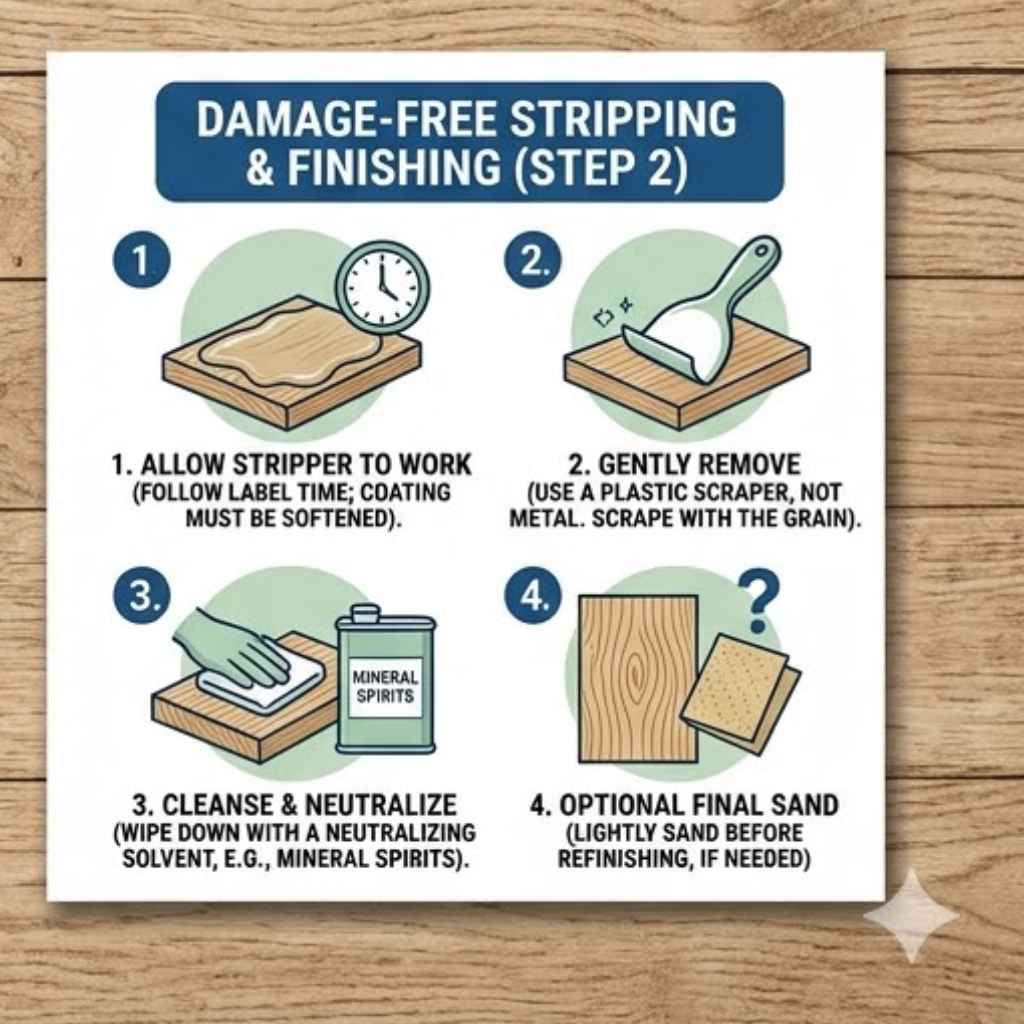 DAMAGE-FREE STRIPPING & FINISHING (STEP 2)

1

1. ALLOW STRIPPER TO WORK (FOLLOW LABEL TIME; COATING MUST BE SOFTENED).

2.

2. GENTLY REMOVE (USE A PLASTIC SCRAPER, NOT METAL. SCRAPE WITH THE GRAIN).

3.

MINERAL SPIRITS

3. CLEANSE & NEUTRALIZE (WIPE DOWN WITH A NEUTRALIZING SOLVENT, E.G., MINERAL SPIRITS).

4.

?

4. OPTIONAL FINAL SAND (LIGHTLY SAND BEFORE REFINISHING, IF NEEDED)