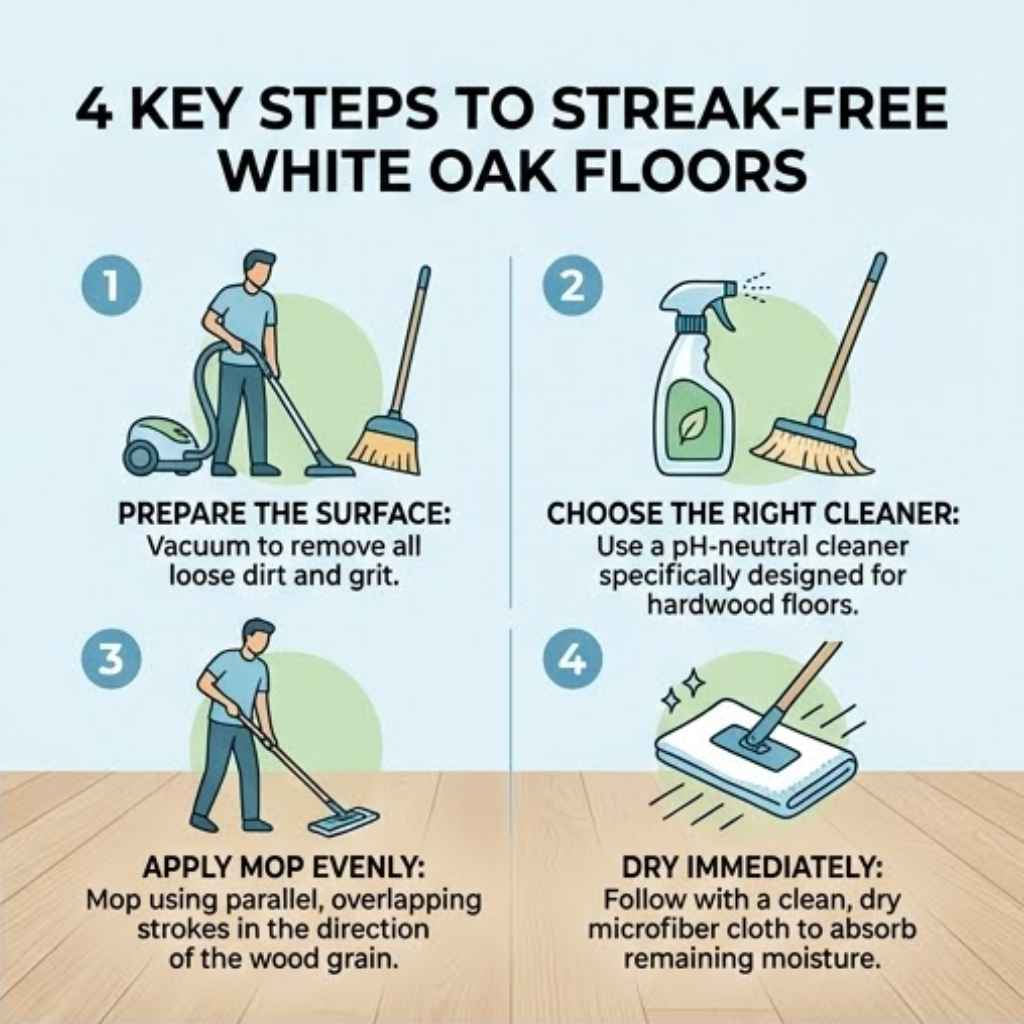 4 KEY STEPS TO STREAK-FREE WHITE OAK FLOORS

1

PREPARE THE SURFACE: Vacuum to remove all loose dirt and grit.

2

CHOOSE THE RIGHT CLEANER: Use a pH-neutral cleaner specifically designed for hardwood floors.

3

APPLY MOP EVENLY: Mop using parallel, overlapping strokes in the direction of the wood grain.

4

DRY IMMEDIATELY: Follow with a clean, dry microfiber cloth to absorb remaining moisture.