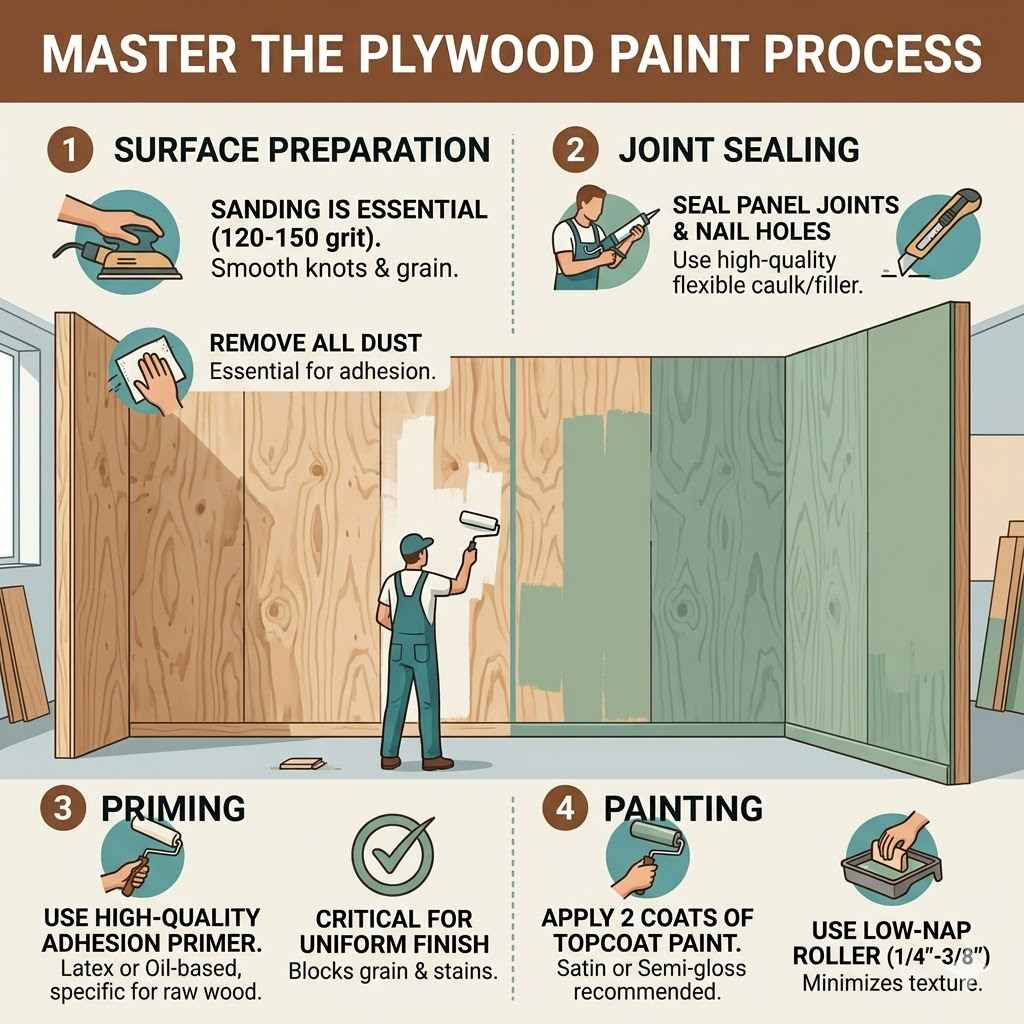 MASTER THE PLYWOOD PAINT PROCESS

1 SURFACE PREPARATION

SANDING IS ESSENTIAL (120-150 grit).
Smooth knots & grain.

REMOVE ALL DUST
Essential for adhesion.

2 JOINT SEALING

SEAL PANEL JOINTS & NAIL HOLES
Use high-quality flexible caulk/filler.

3 PRIMING

USE HIGH-QUALITY ADHESION PRIMER.
Latex or Oil-based, specific for raw wood.

CRITICAL FOR UNIFORM FINISH
Blocks grain & stains.

4 PAINTING

APPLY 2 COATS OF TOPCOAT PAINT.
Satin or Semi-gloss recommended.

USE LOW-NAP ROLLER (1/4"-3/8")
Minimizes texture.