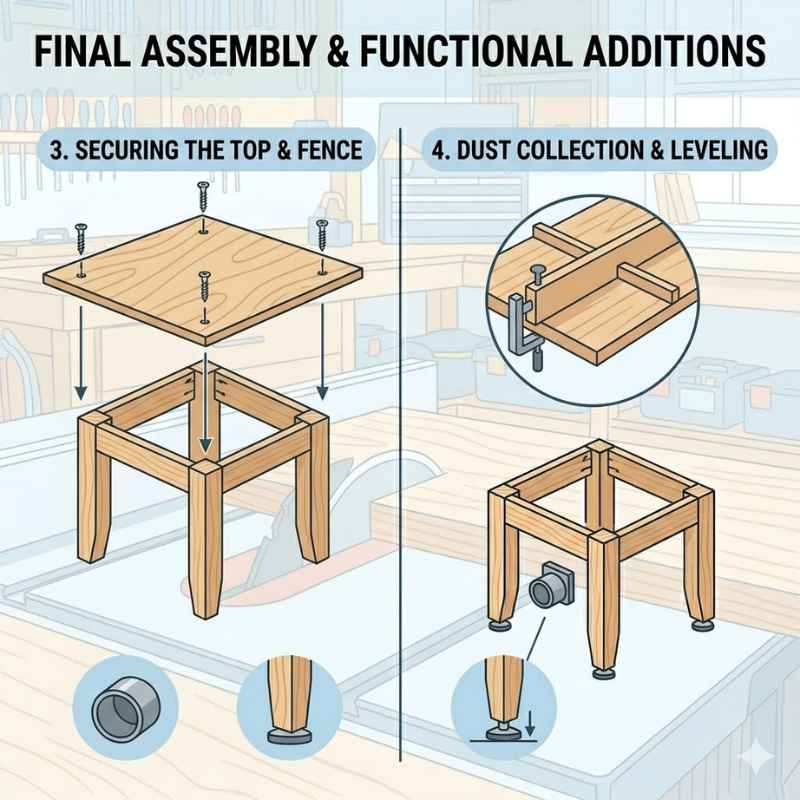 FINAL ASSEMBLY & FUNCTIONAL ADDITIONS

3. SECURING THE TOP & FENCE

4. DUST COLLECTION & LEVELING